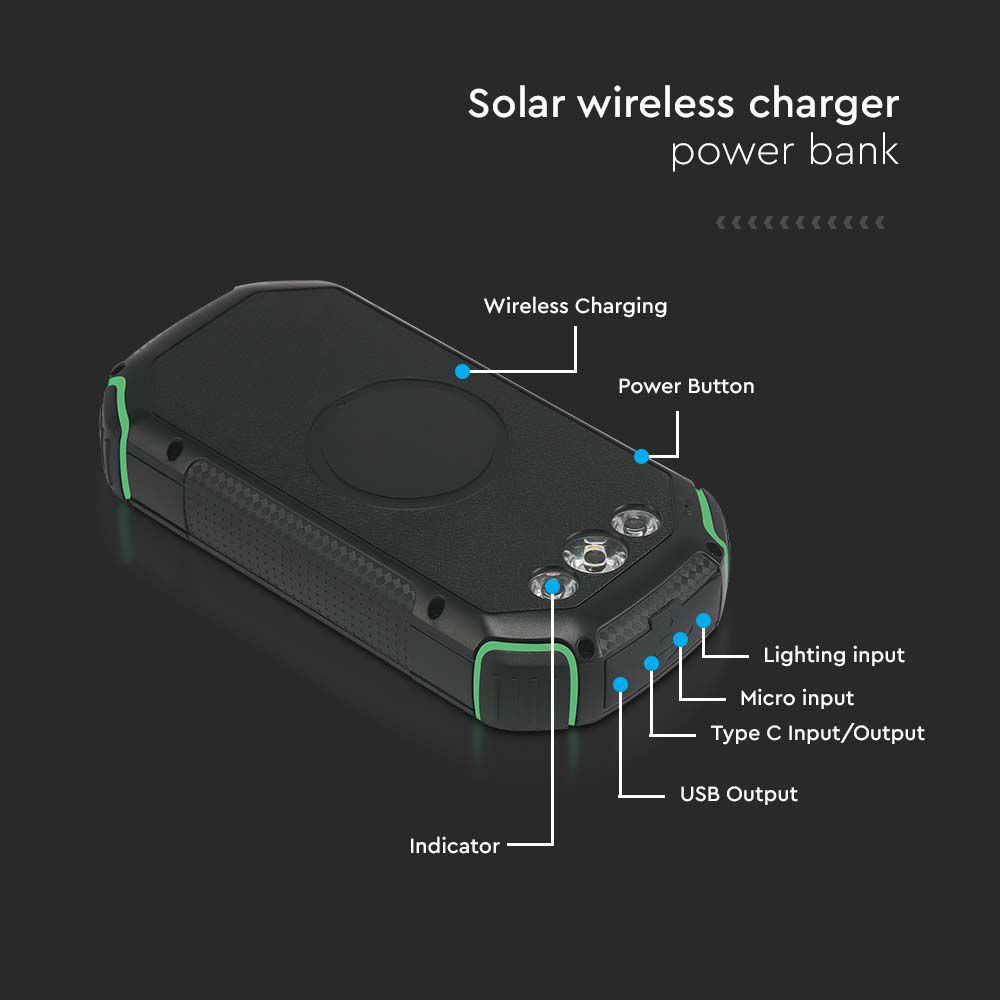 Solar wireless charger
power bank

Wireless Charging

Power Button

Lighting input

Micro input

Type C Input/Output

USB Output

Indicator