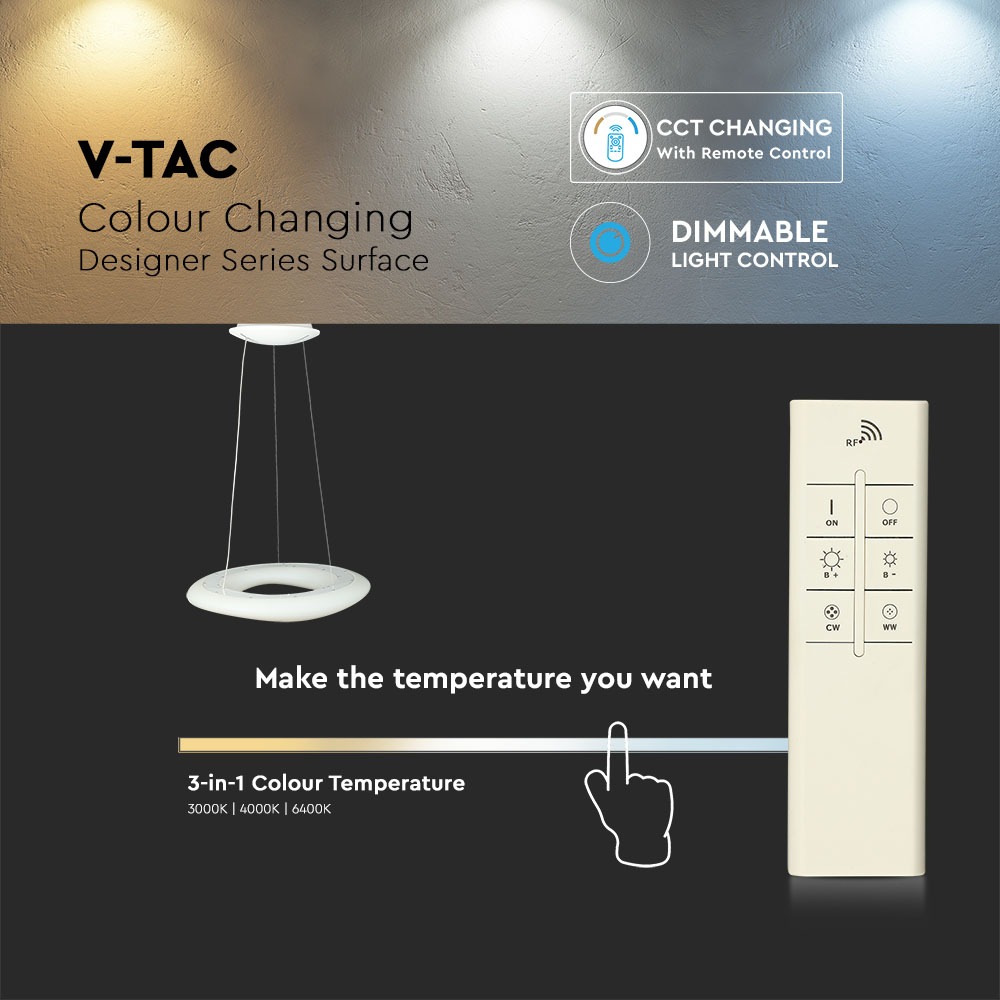 V-TAC
Colour Changing
Designer Series Surface

CCT CHANGING
With Remote Control

DIMMABLE
LIGHT CONTROL

RF

ON
OFF
B +
B -
CW
WW

Make the temperature you want

3-in-1 Colour Temperature
3000K | 4000K | 6400K