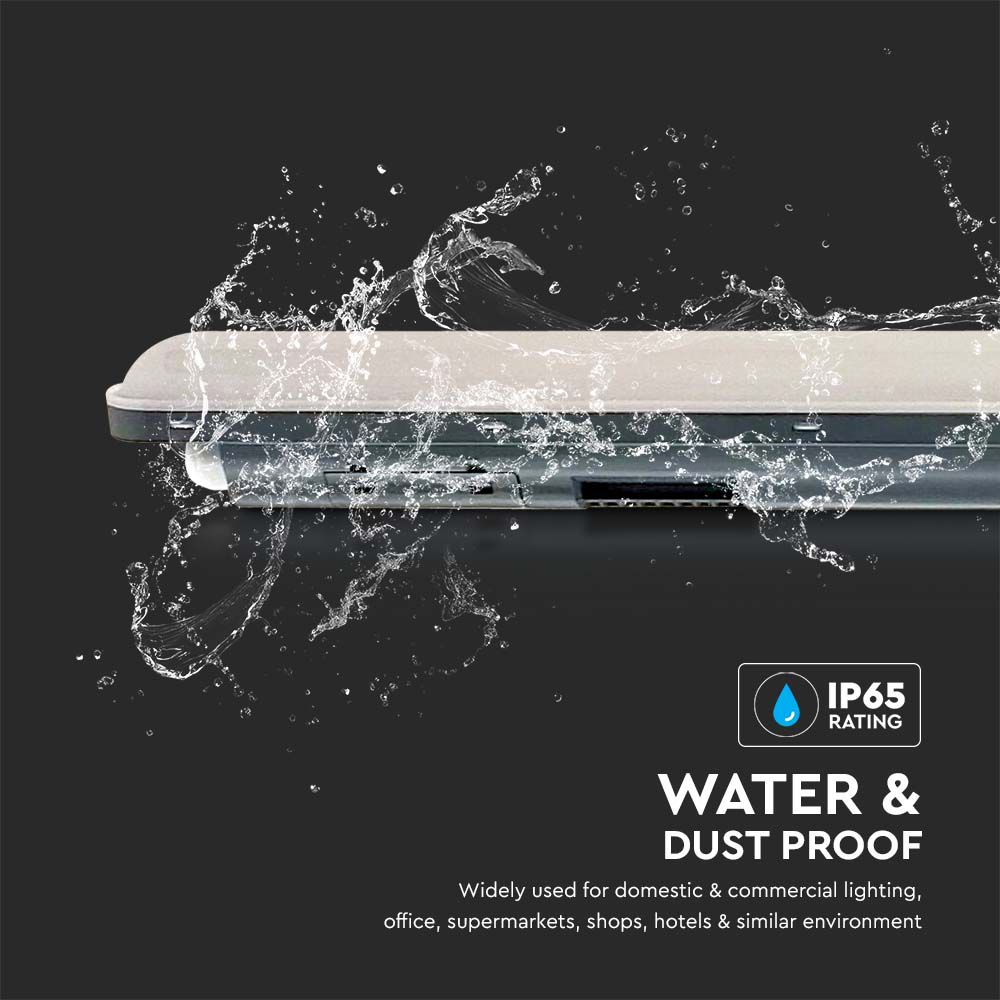 IP65
RATING

WATER &
DUST PROOF

Widely used for domestic & commercial lighting, office, supermarkets, shops, hotels & similar environment