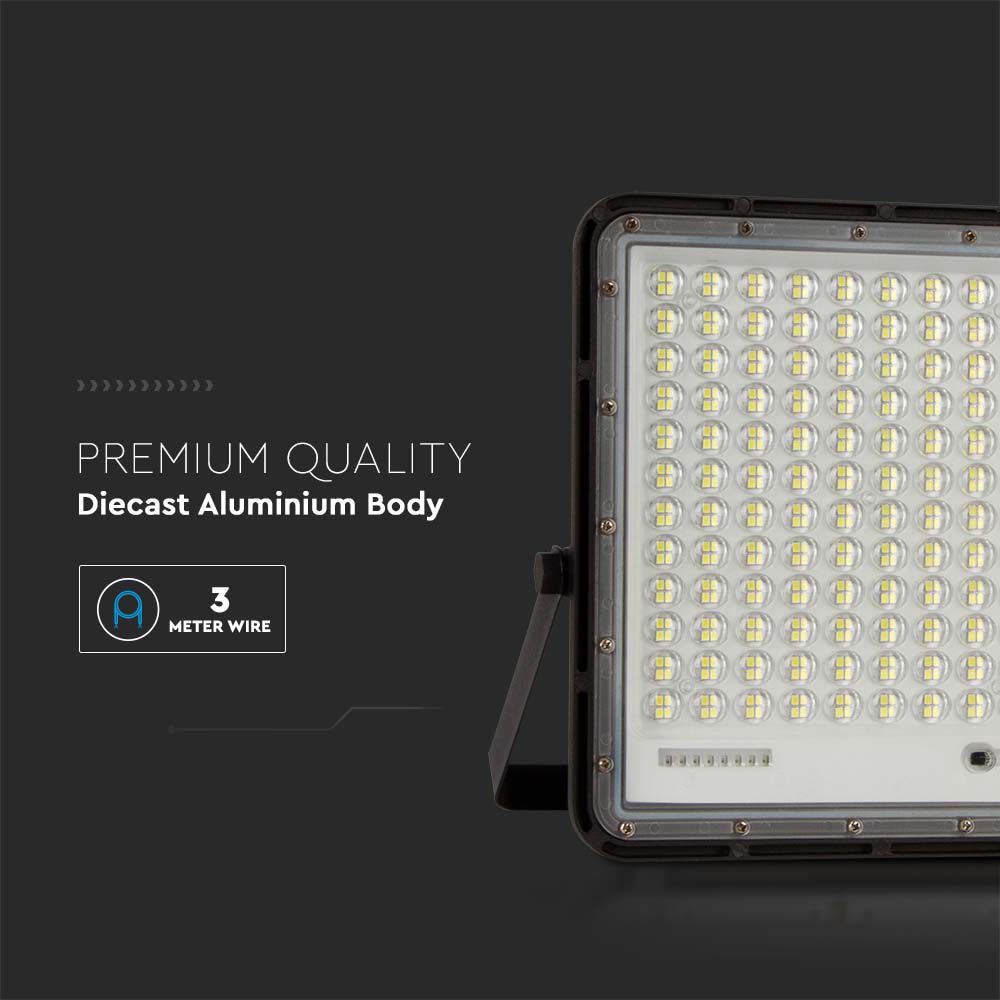 PREMIUM QUALITY
Diecast Aluminium Body

3
METER WIRE