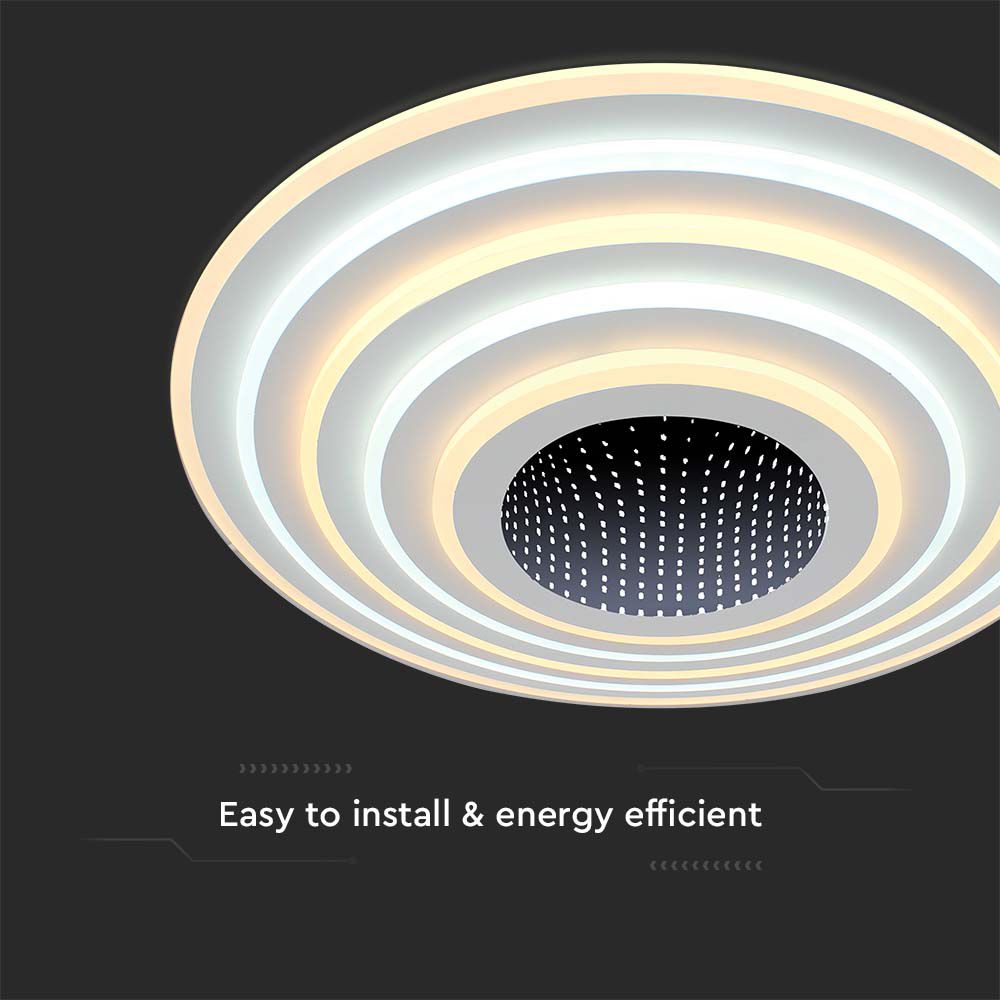 Easy to install & energy efficient