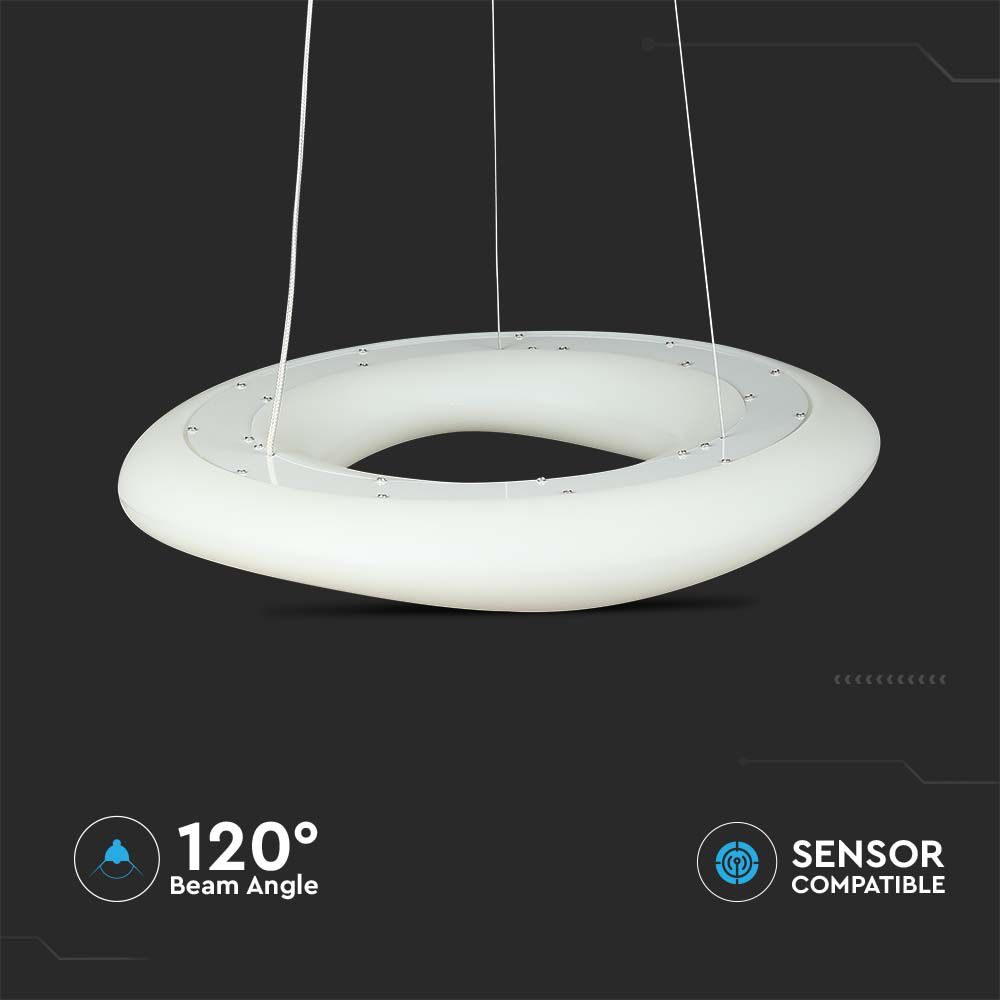 120°
Beam Angle

SENSOR
COMPATIBLE