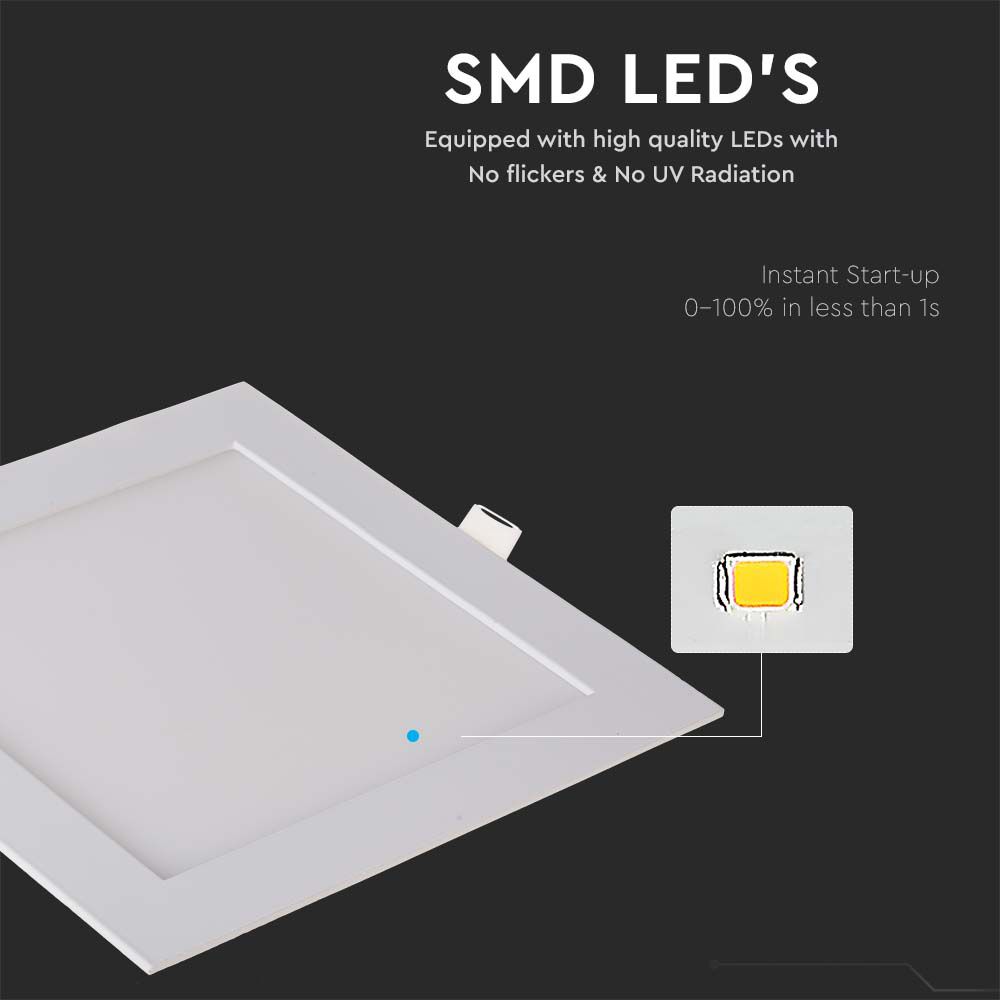 SMD LED'S

Equipped with high quality LEDs with No flickers & No UV Radiation

Instant Start-up
0–100% in less than 1s