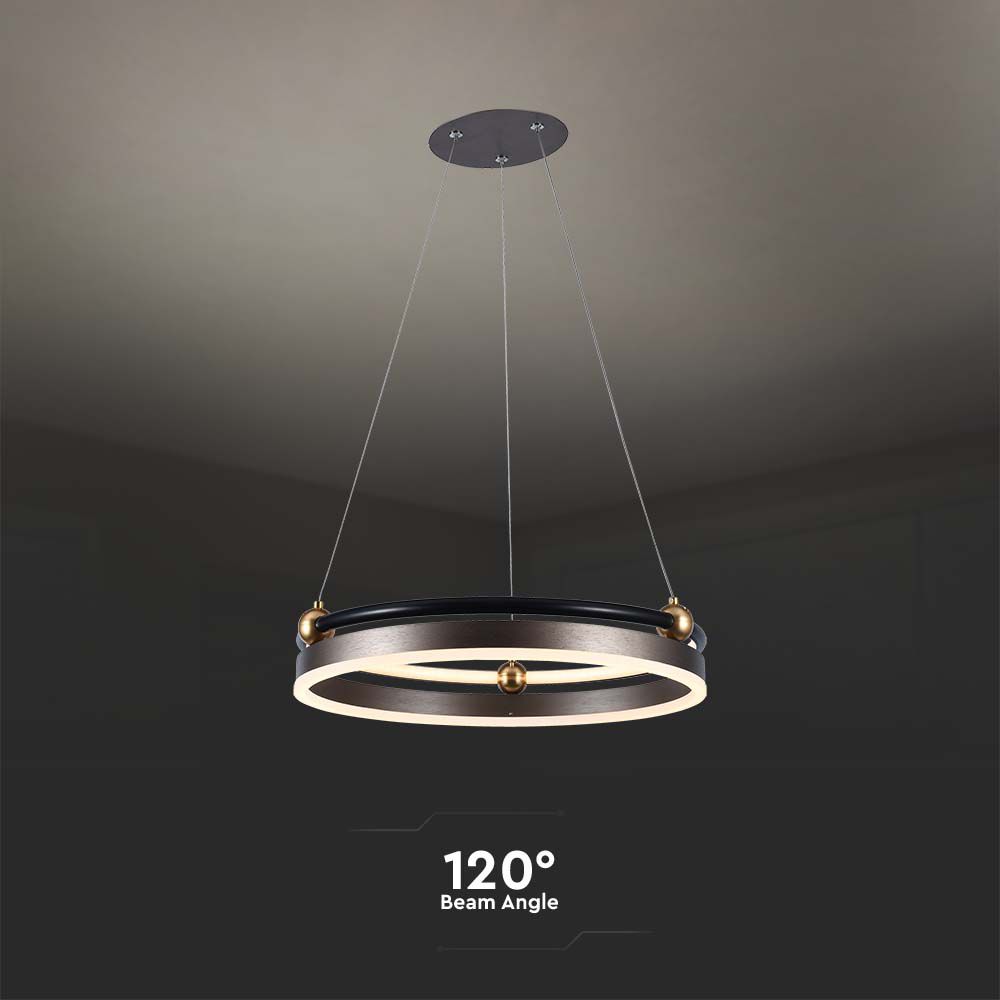 120°
Beam Angle