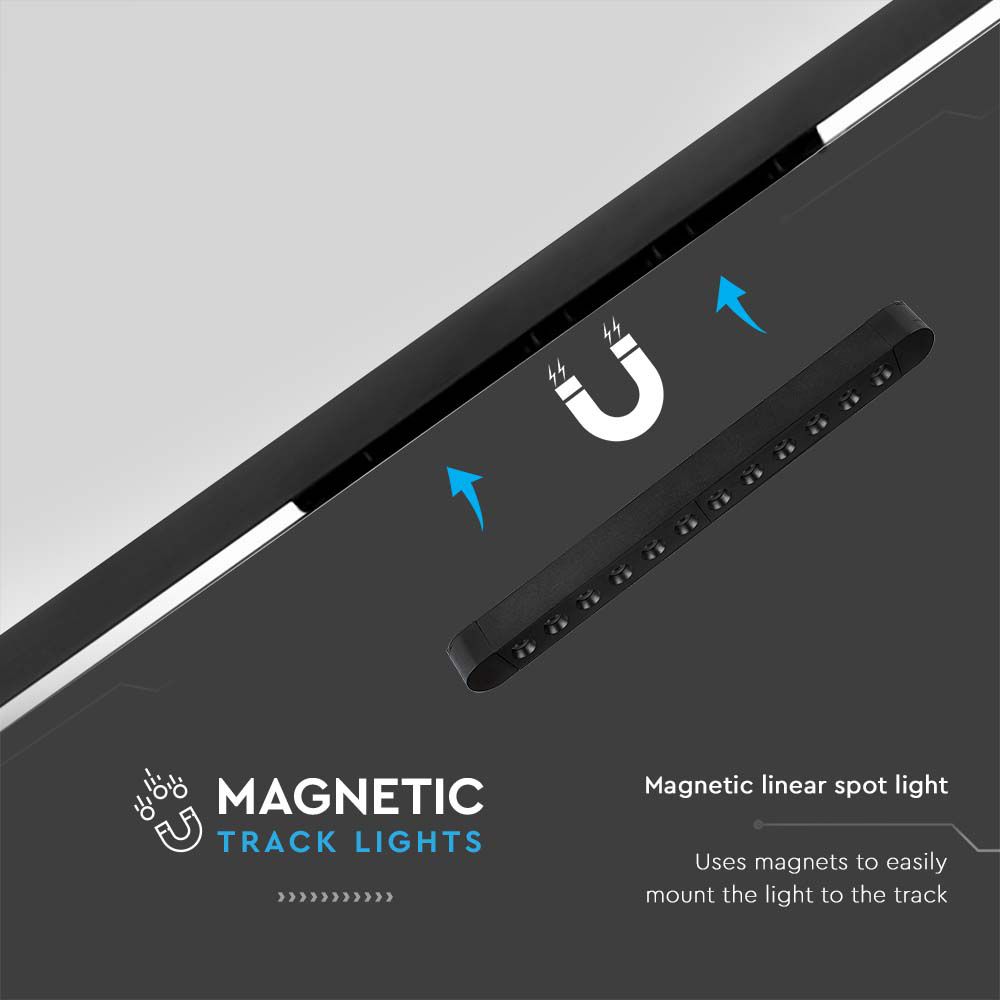 MAGNETIC
TRACK LIGHTS

Magnetic linear spot light

Uses magnets to easily mount the light to the track