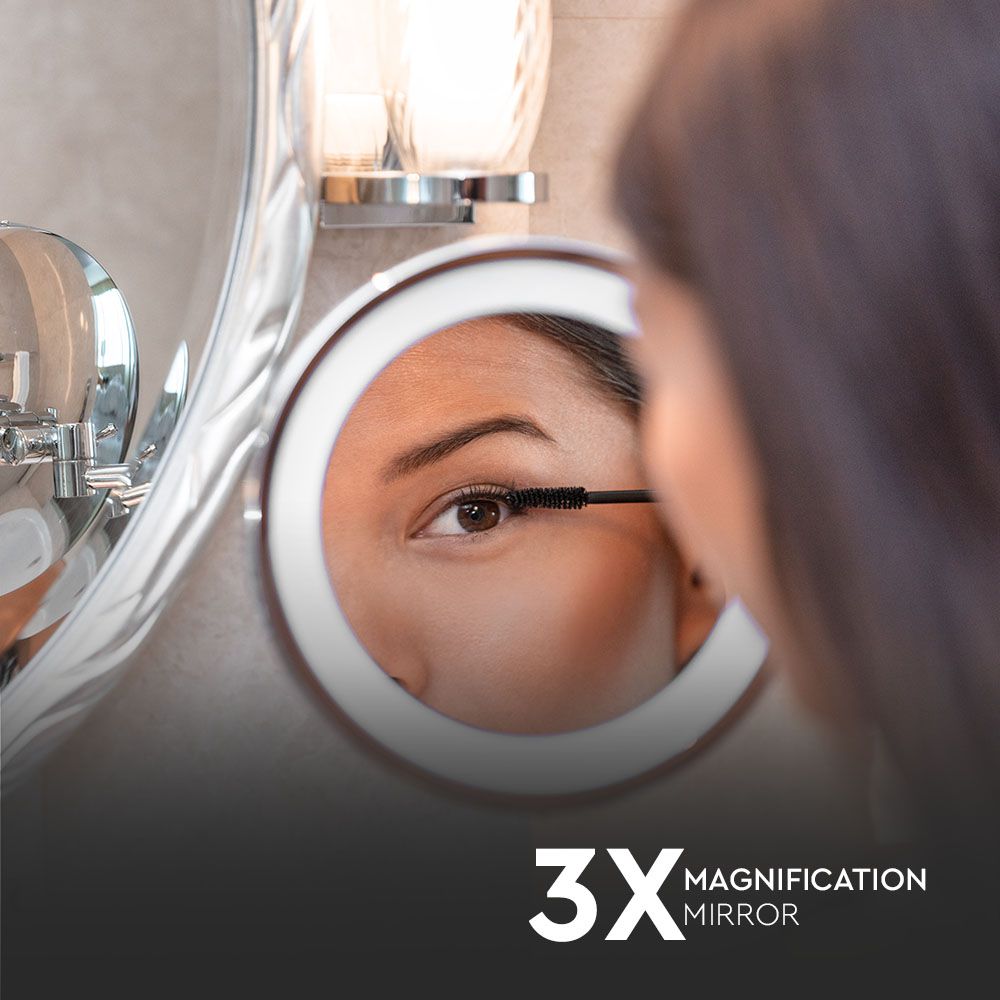 3X MAGNIFICATION MIRROR