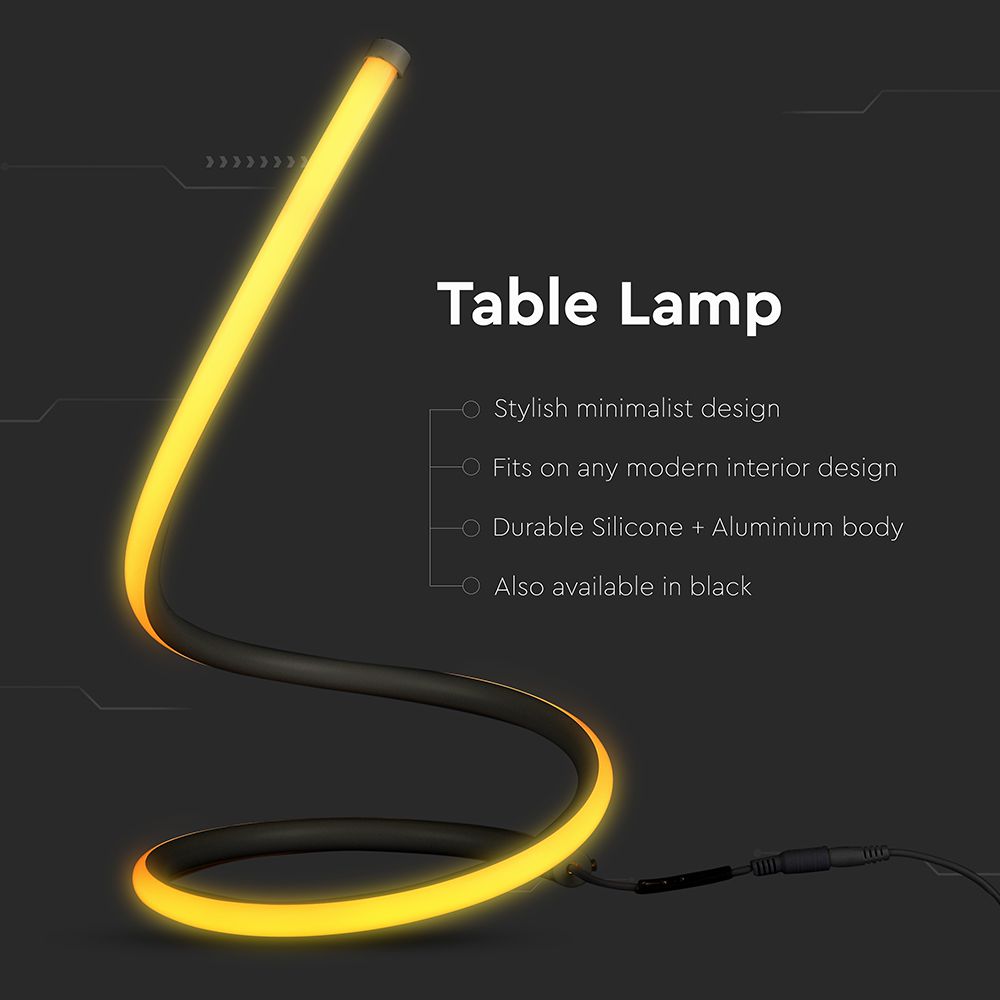 Table Lamp

Stylish minimalist design

Fits on any modern interior design

Durable Silicone + Aluminium body

Also available in black