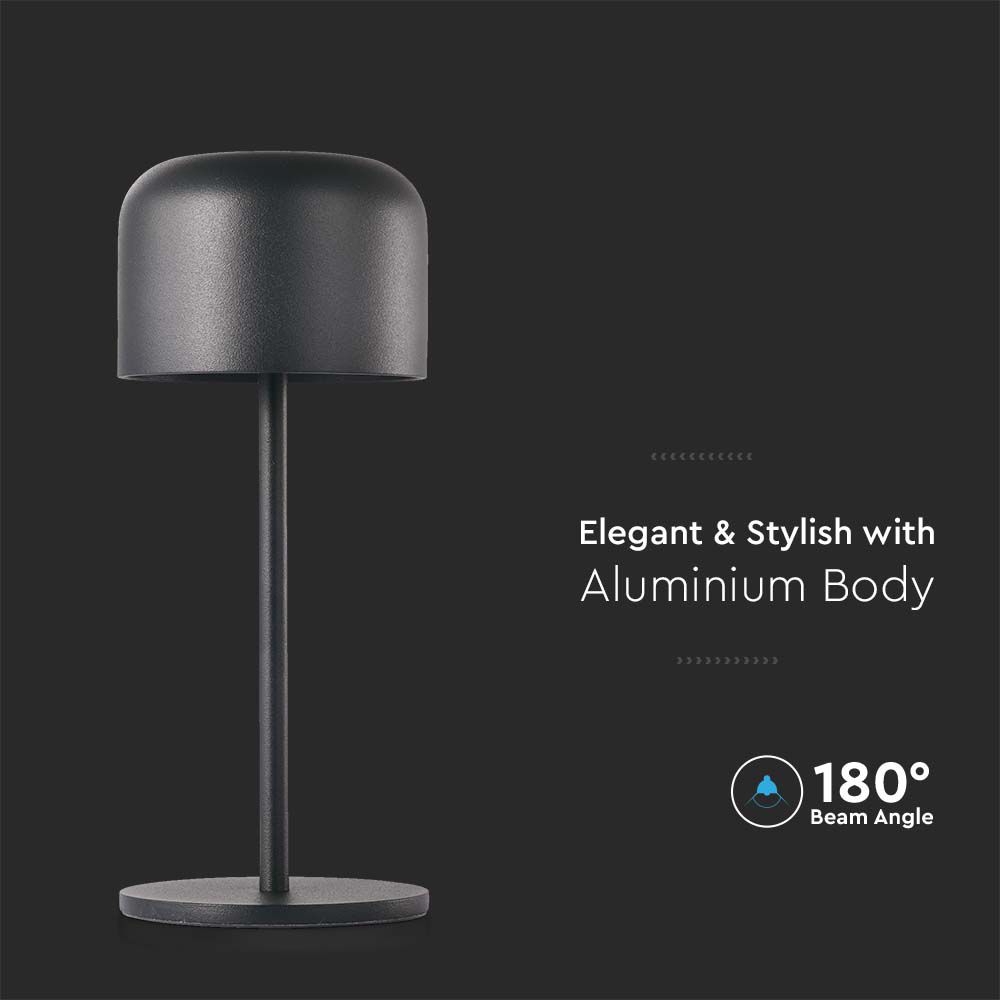 Elegant & Stylish with
Aluminium Body

180°
Beam Angle