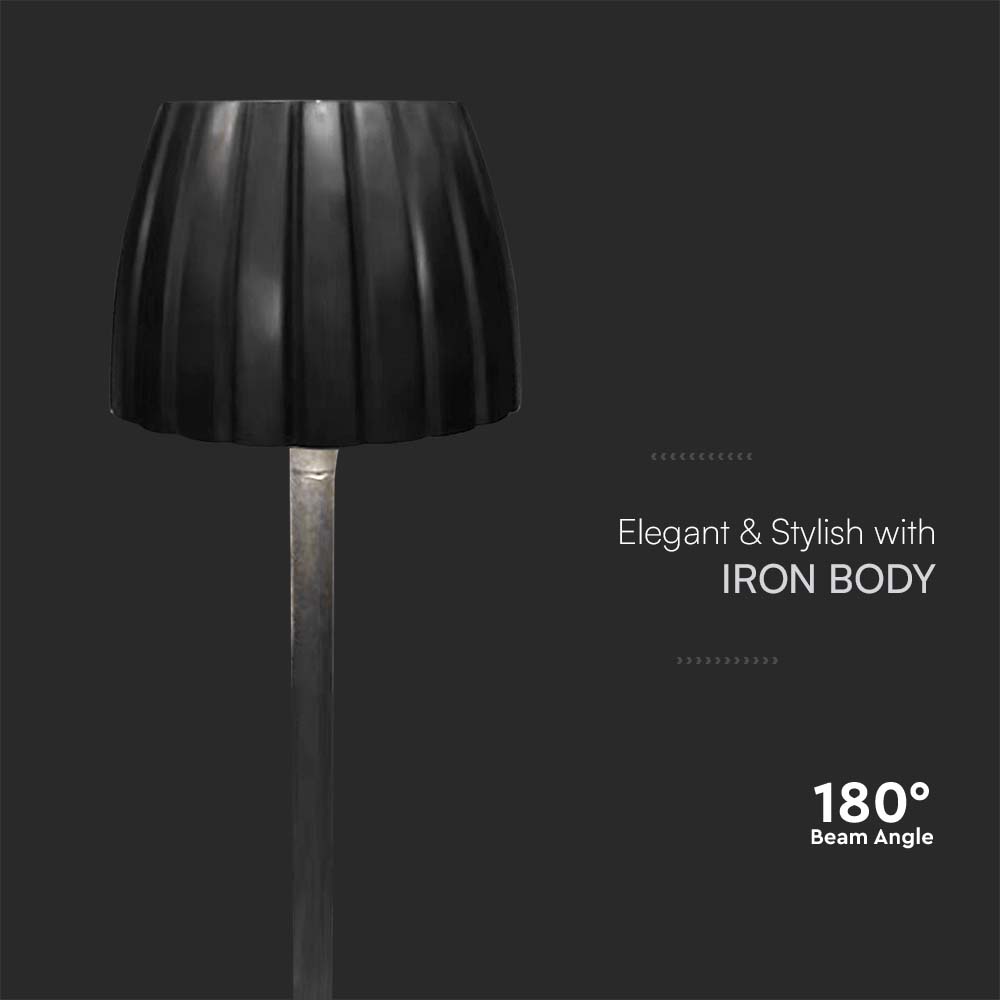 Elegant & Stylish with
IRON BODY

180°
Beam Angle