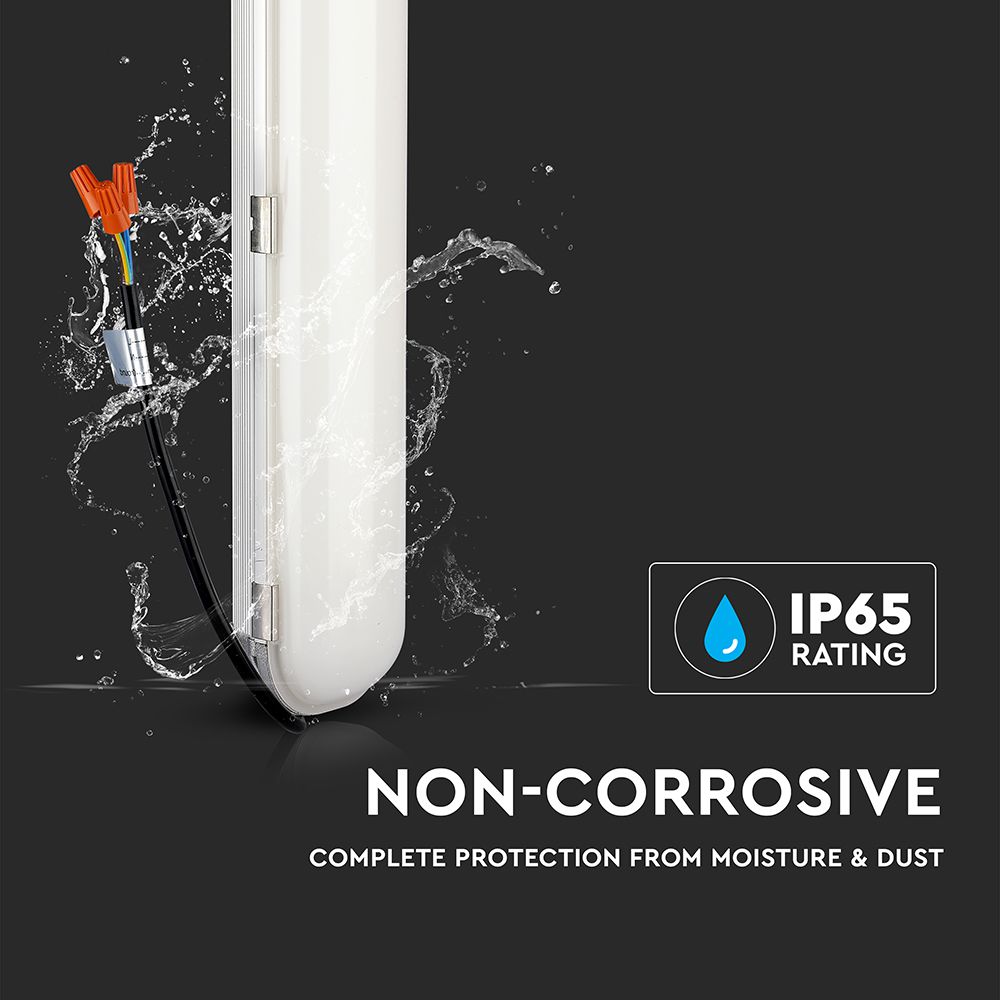 IP65
RATING

NON-CORROSIVE

COMPLETE PROTECTION FROM MOISTURE & DUST