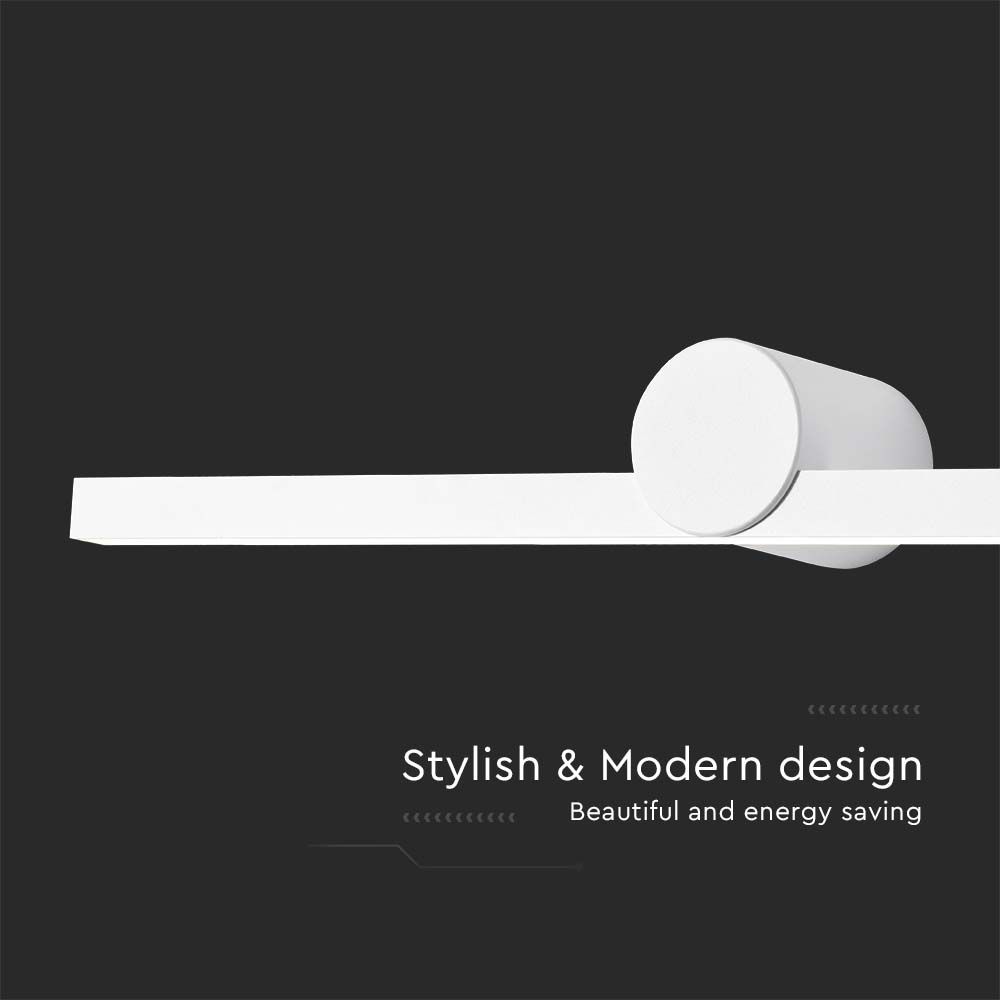 Stylish & Modern design
Beautiful and energy saving