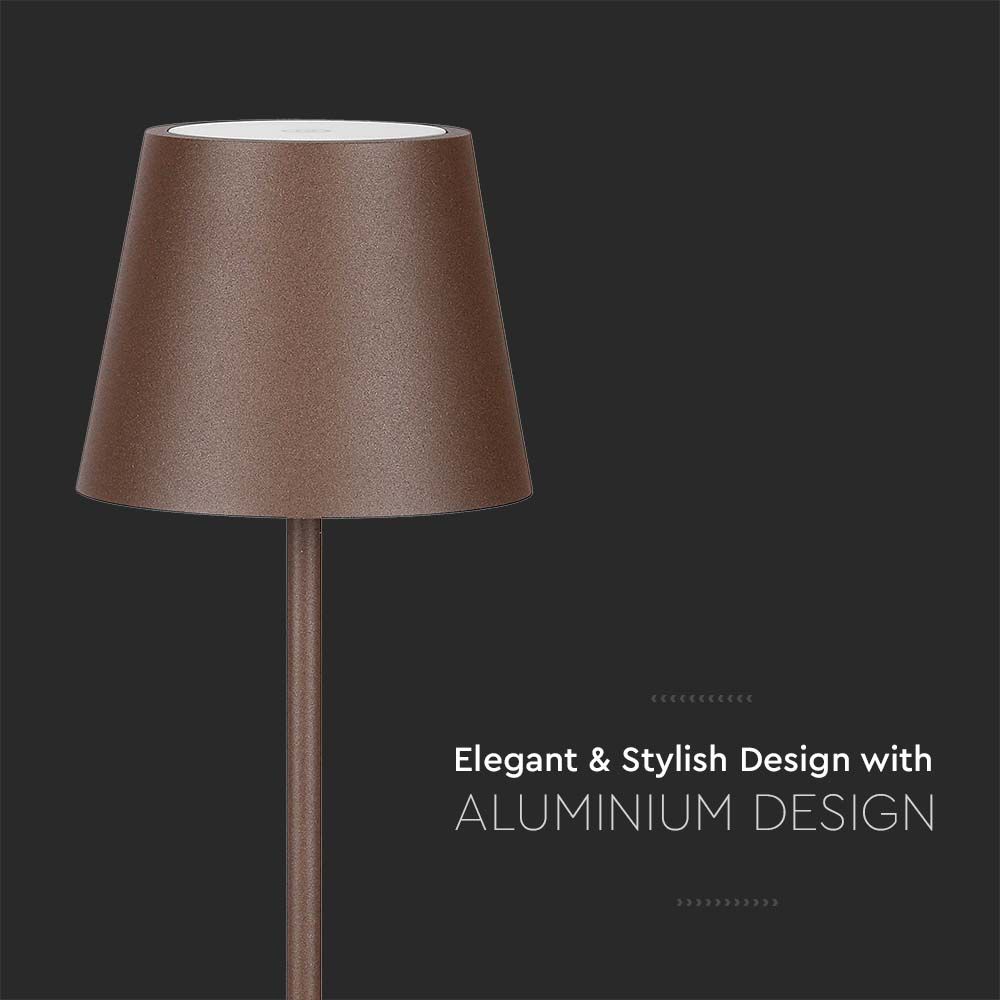 Elegant & Stylish Design with
ALUMINIUM DESIGN