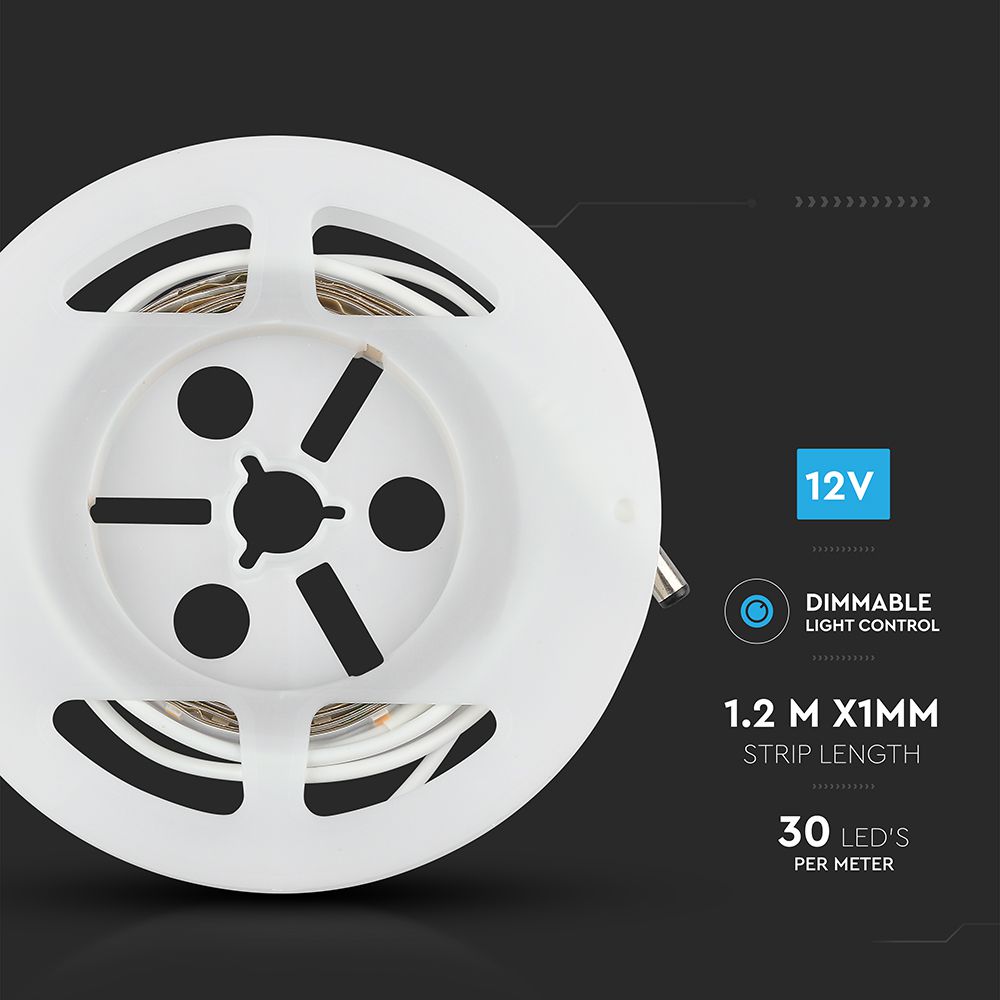 12V

DIMMABLE
LIGHT CONTROL

1.2 M X1MM
STRIP LENGTH

30 LED'S
PER METER