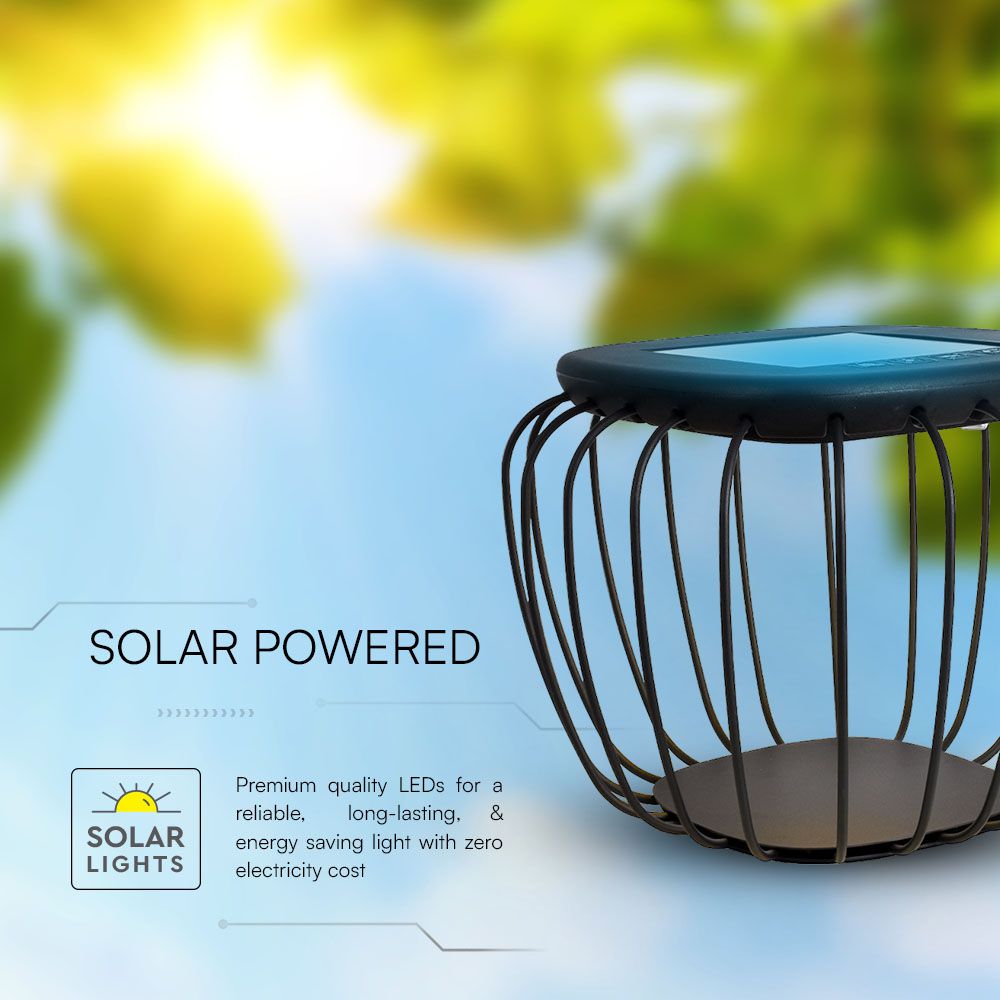 SOLAR POWERED

SOLAR LIGHTS

Premium quality LEDs for a reliable, long-lasting, & energy saving light with zero electricity cost