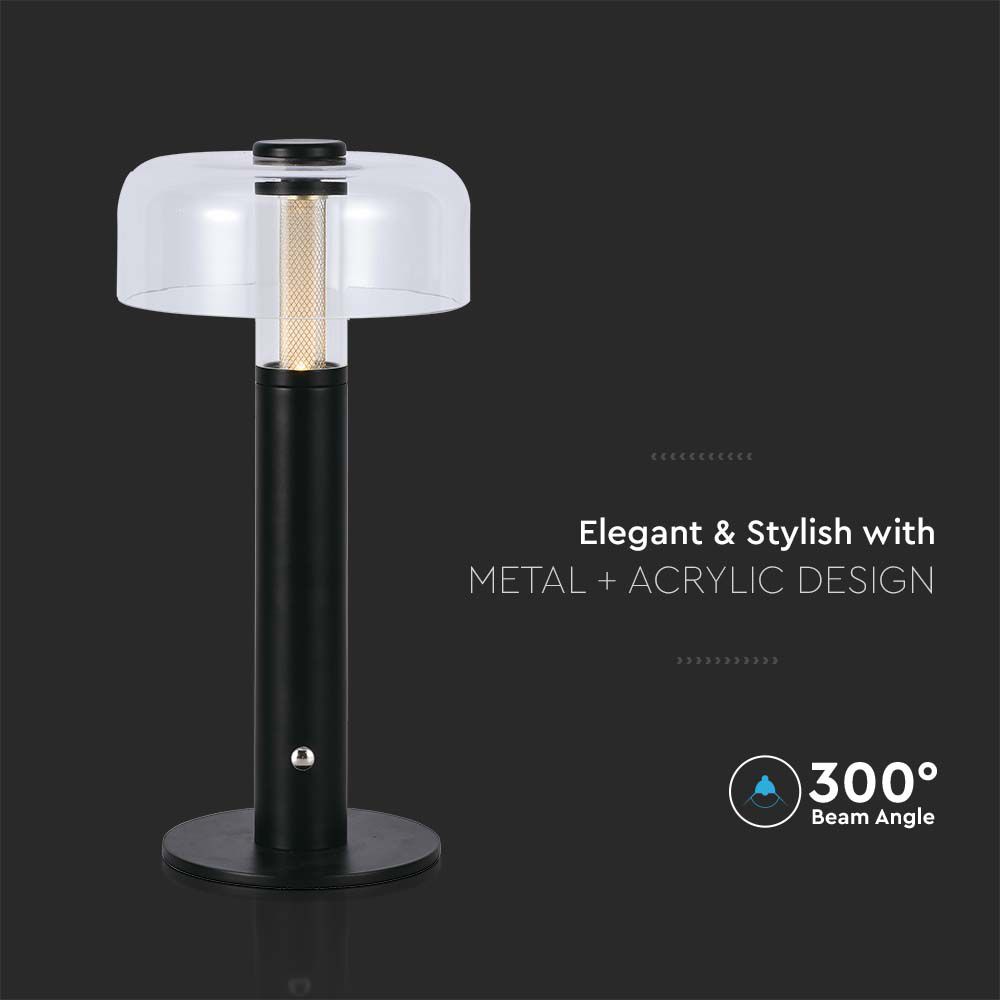 Elegant & Stylish with
METAL + ACRYLIC DESIGN

300°
Beam Angle