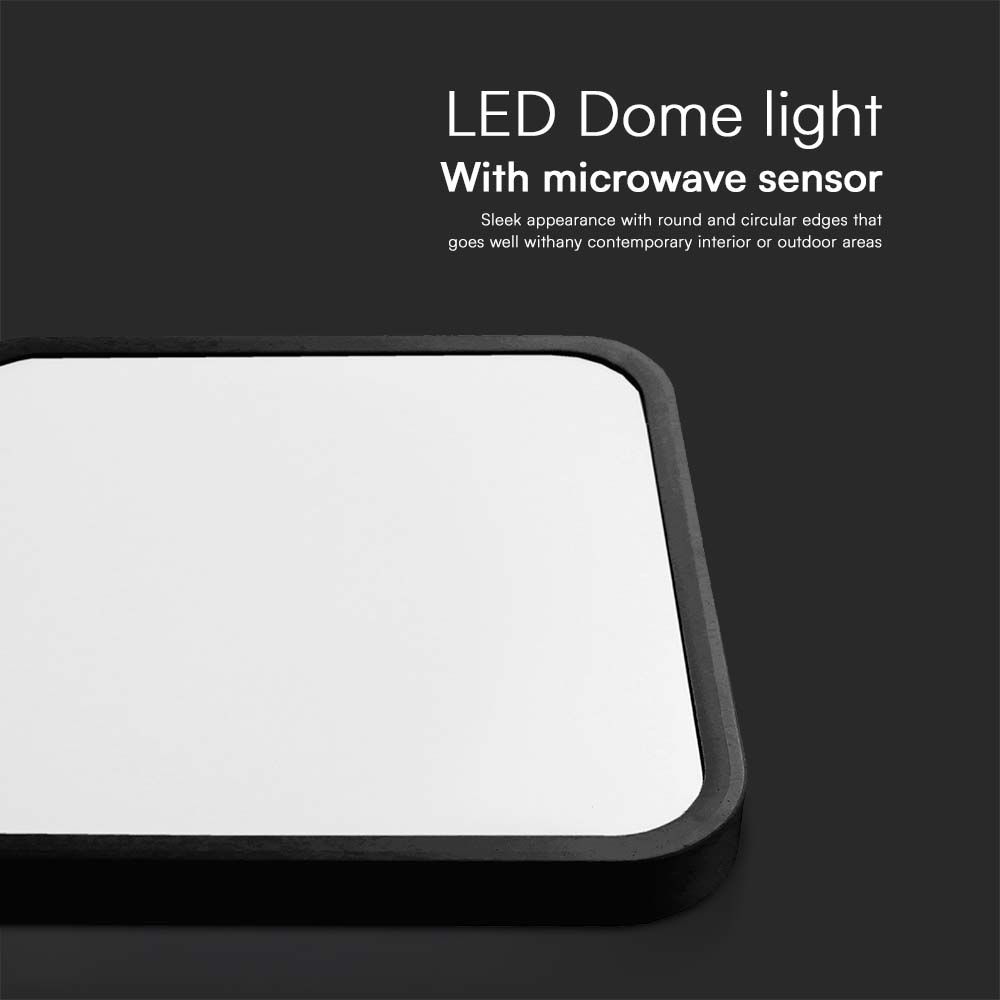 LED Dome light
With microwave sensor
Sleek appearance with round and circular edges that goes well withany contemporary interior or outdoor areas