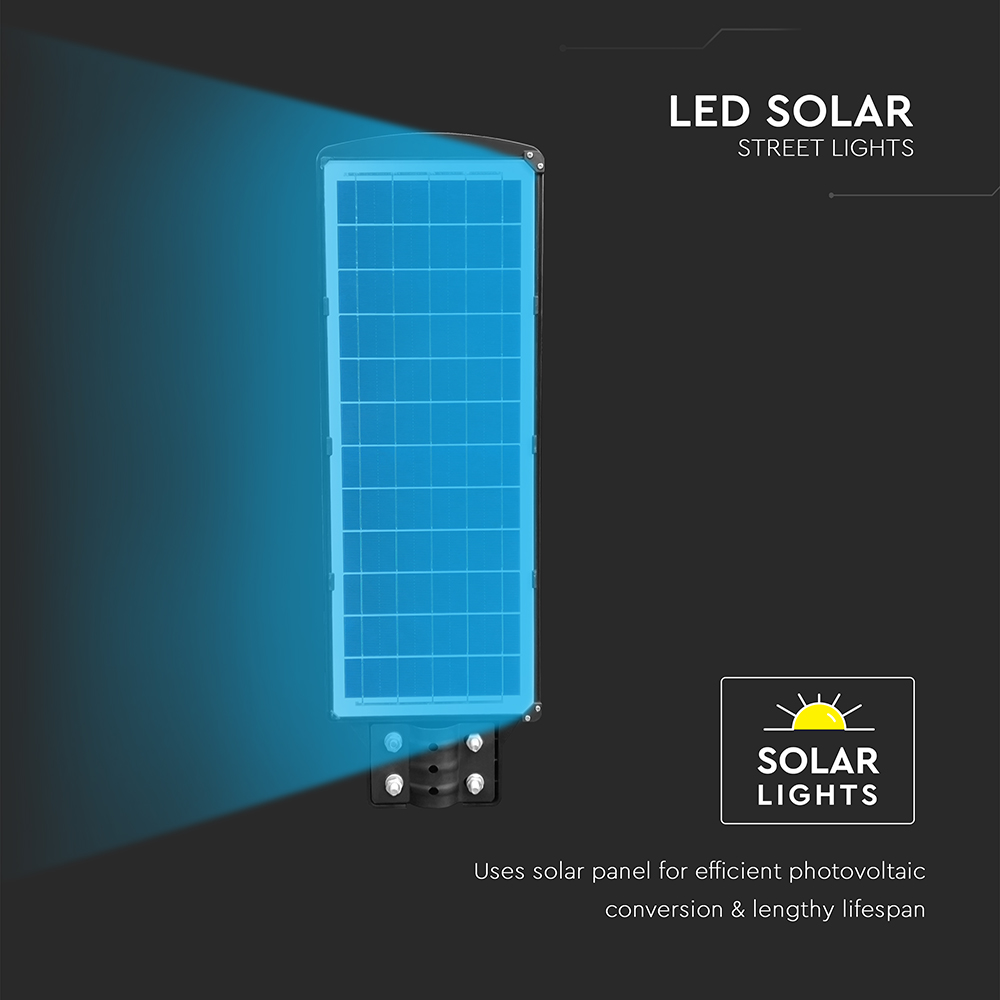 LED SOLAR
STREET LIGHTS

SOLAR
LIGHTS

Uses solar panel for efficient photovoltaic conversion & lengthy lifespan