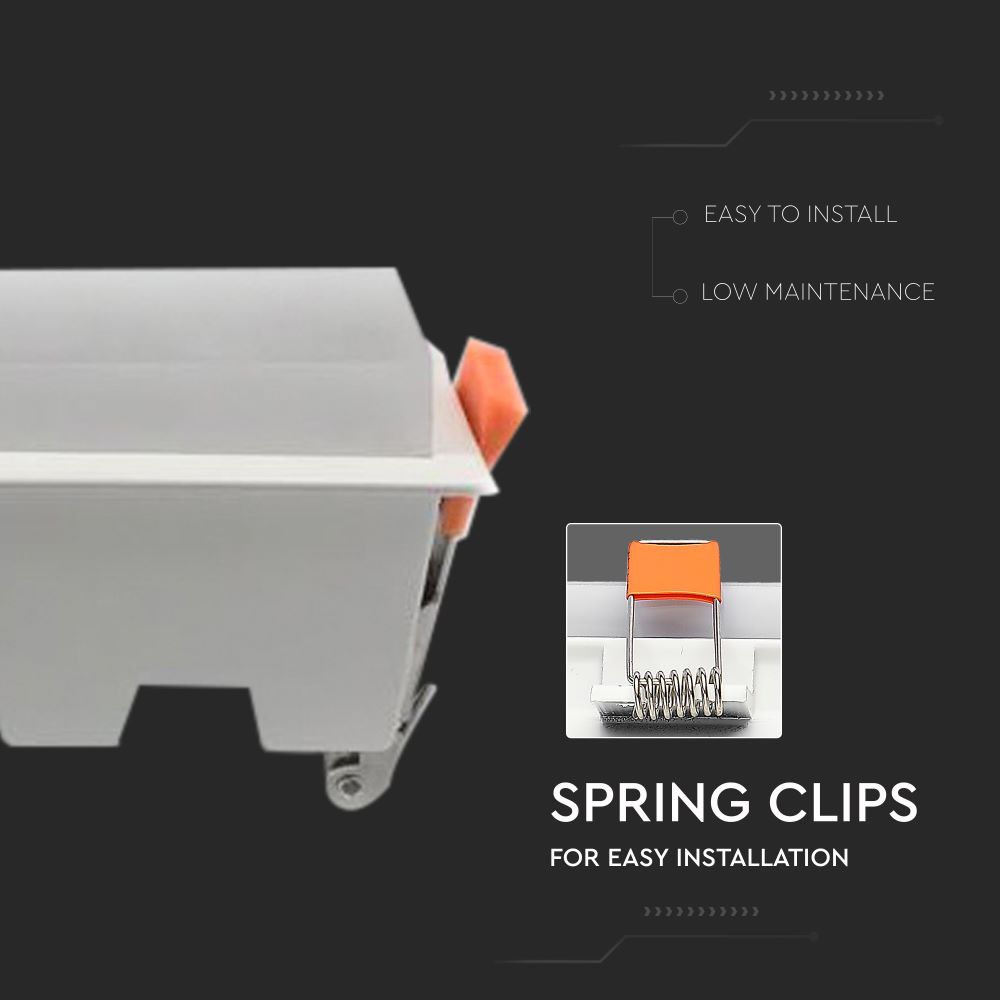 EASY TO INSTALL

LOW MAINTENANCE

SPRING CLIPS

FOR EASY INSTALLATION