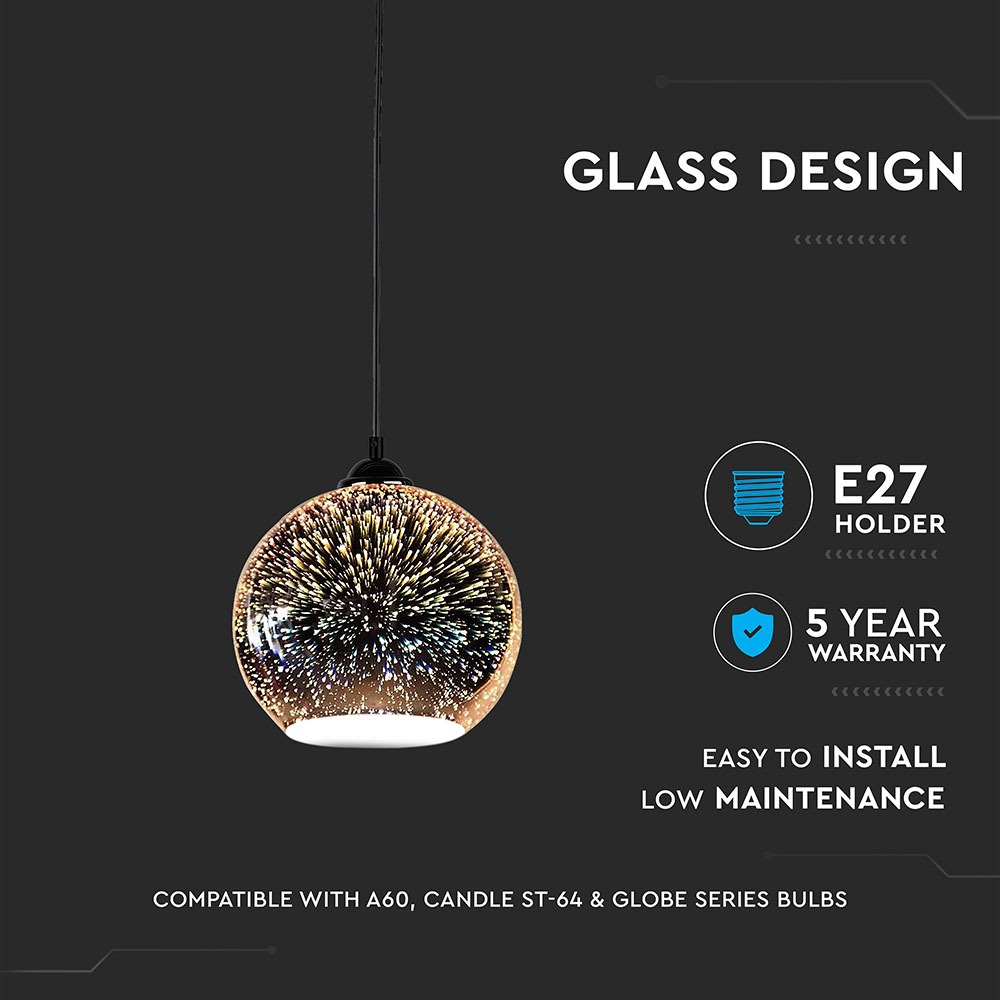 GLASS DESIGN

E27
HOLDER

5 YEAR
WARRANTY

EASY TO INSTALL
LOW MAINTENANCE

COMPATIBLE WITH A60, CANDLE ST-64 & GLOBE SERIES BULBS