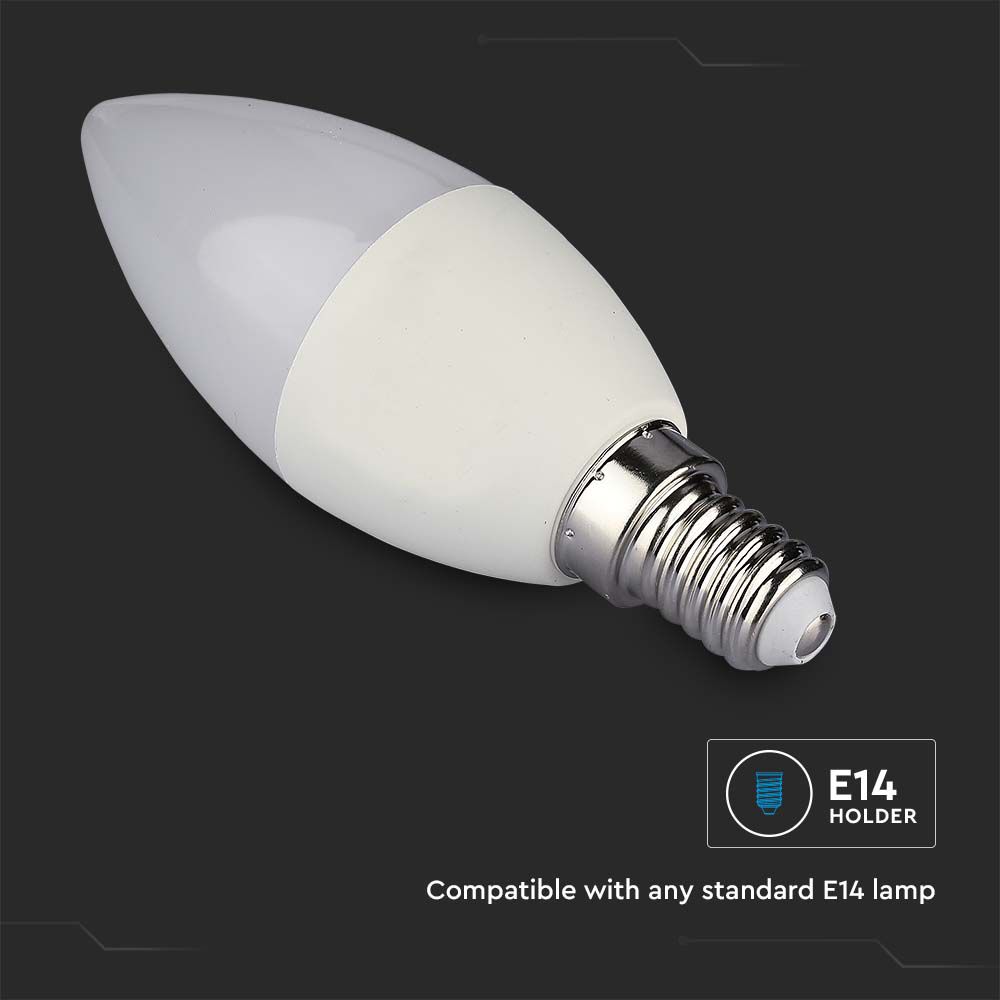 E14
HOLDER

Compatible with any standard E14 lamp