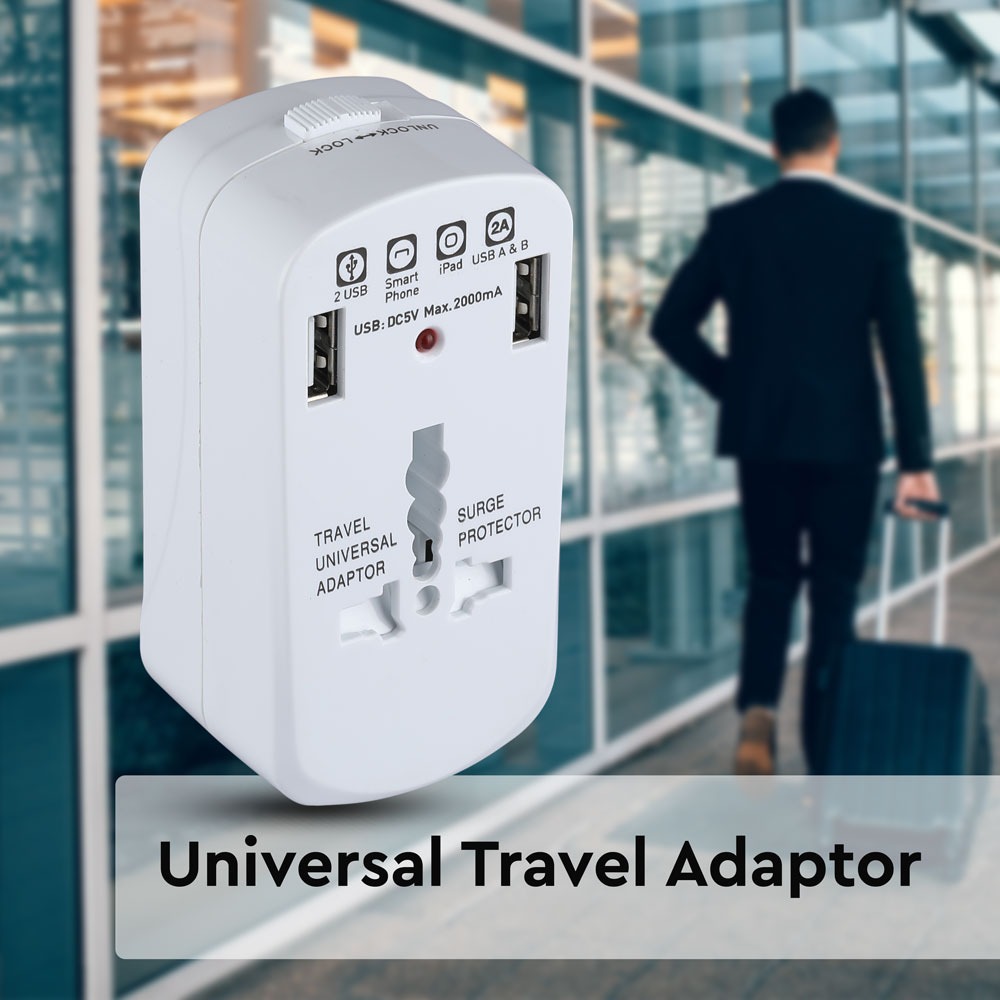 UNLOCK ↔ LOCK

2 USB
Smart Phone
iPad
2A
USB A & B

USB: DC5V Max. 2000mA

TRAVEL UNIVERSAL ADAPTOR

SURGE PROTECTOR

Universal Travel Adaptor