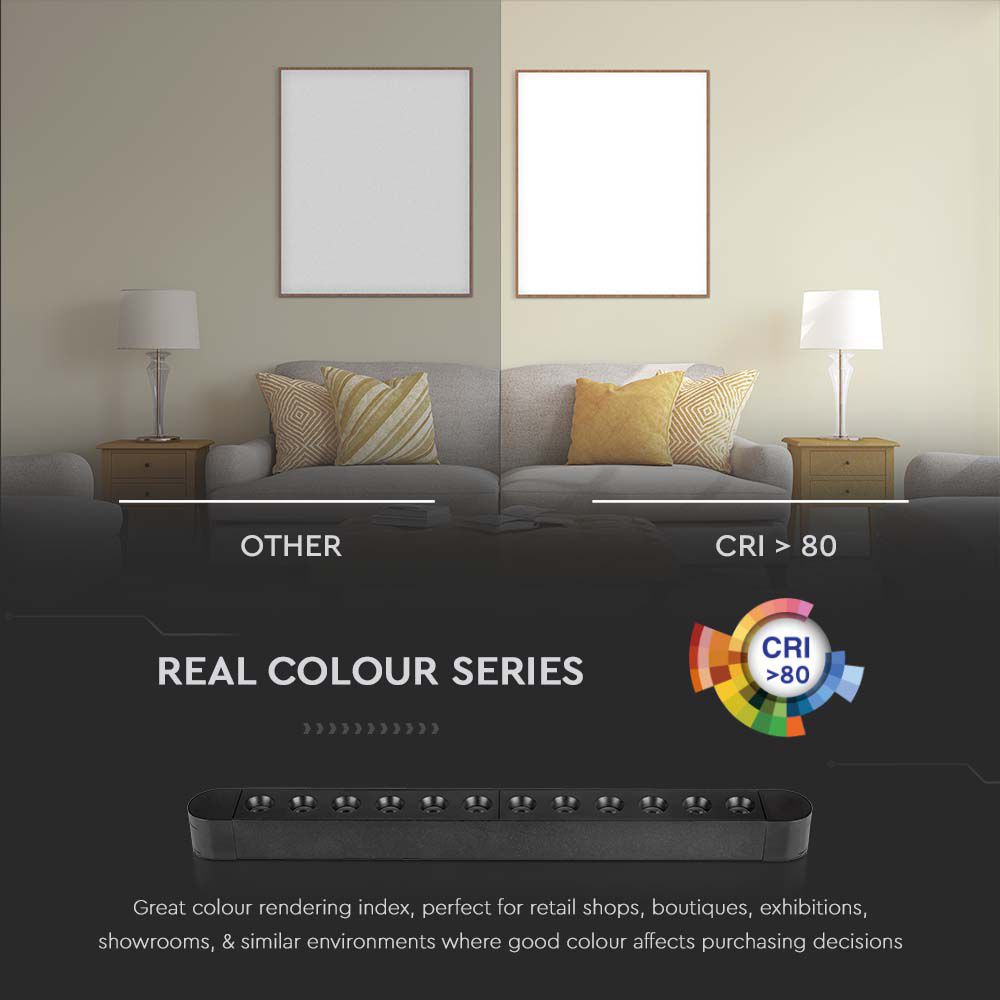 OTHER

CRI > 80

REAL COLOUR SERIES

CRI
>80

Great colour rendering index, perfect for retail shops, boutiques, exhibitions, showrooms, & similar environments where good colour affects purchasing decisions