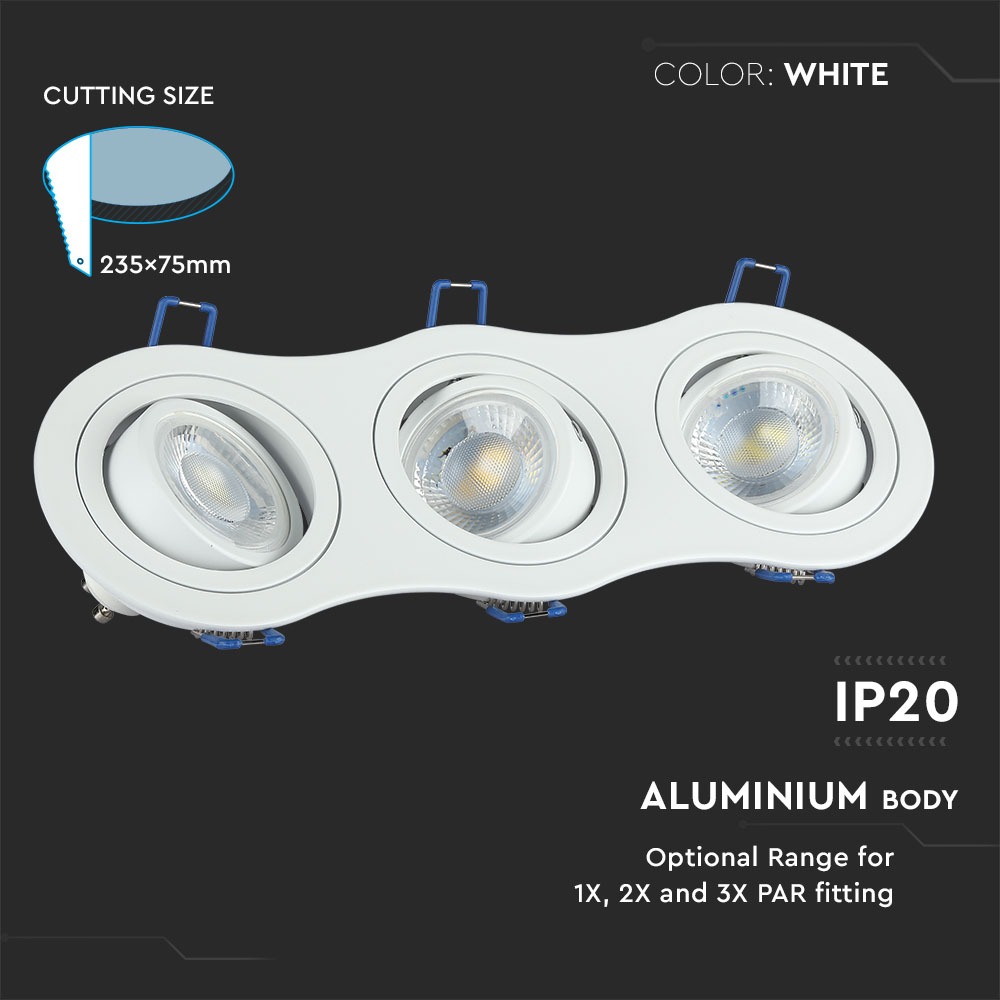 CUTTING SIZE

235×75mm

COLOR: WHITE

IP20

ALUMINIUM BODY

Optional Range for 1X, 2X and 3X PAR fitting