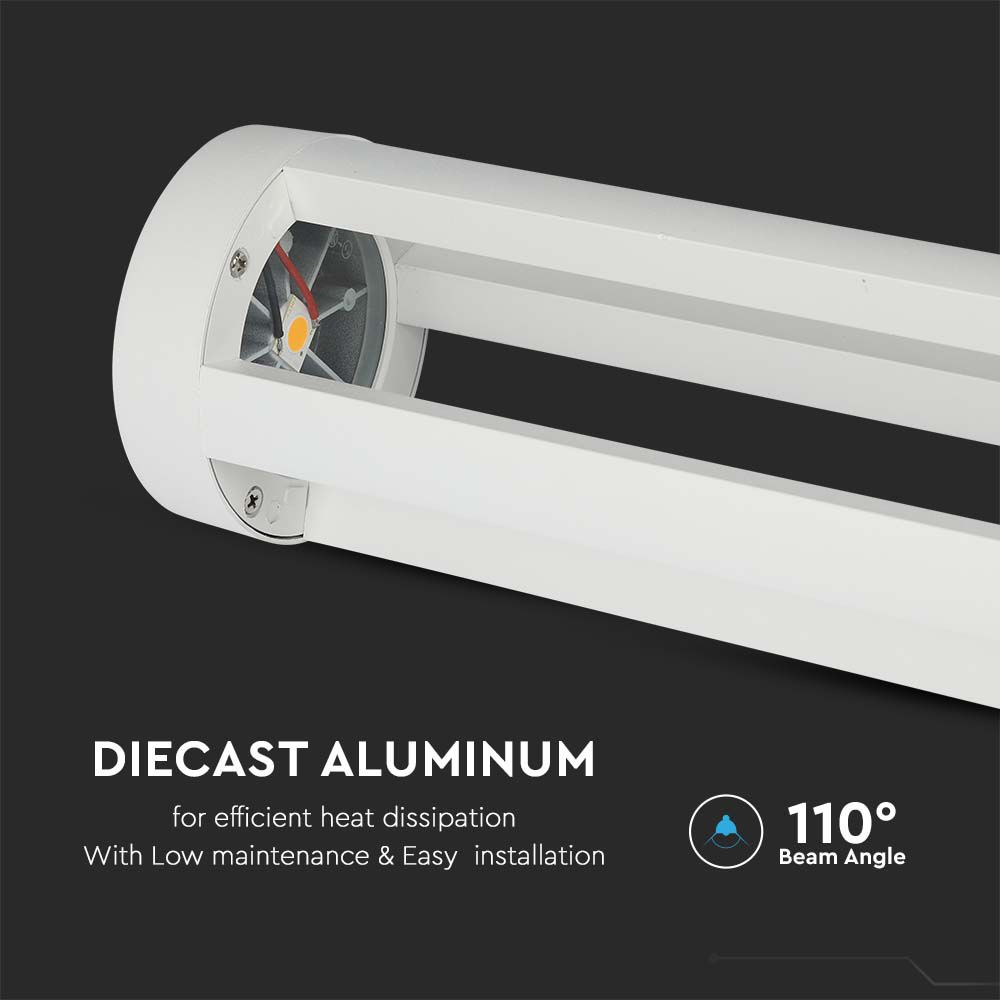 DIECAST ALUMINUM

for efficient heat dissipation
With Low maintenance & Easy installation

110°
Beam Angle