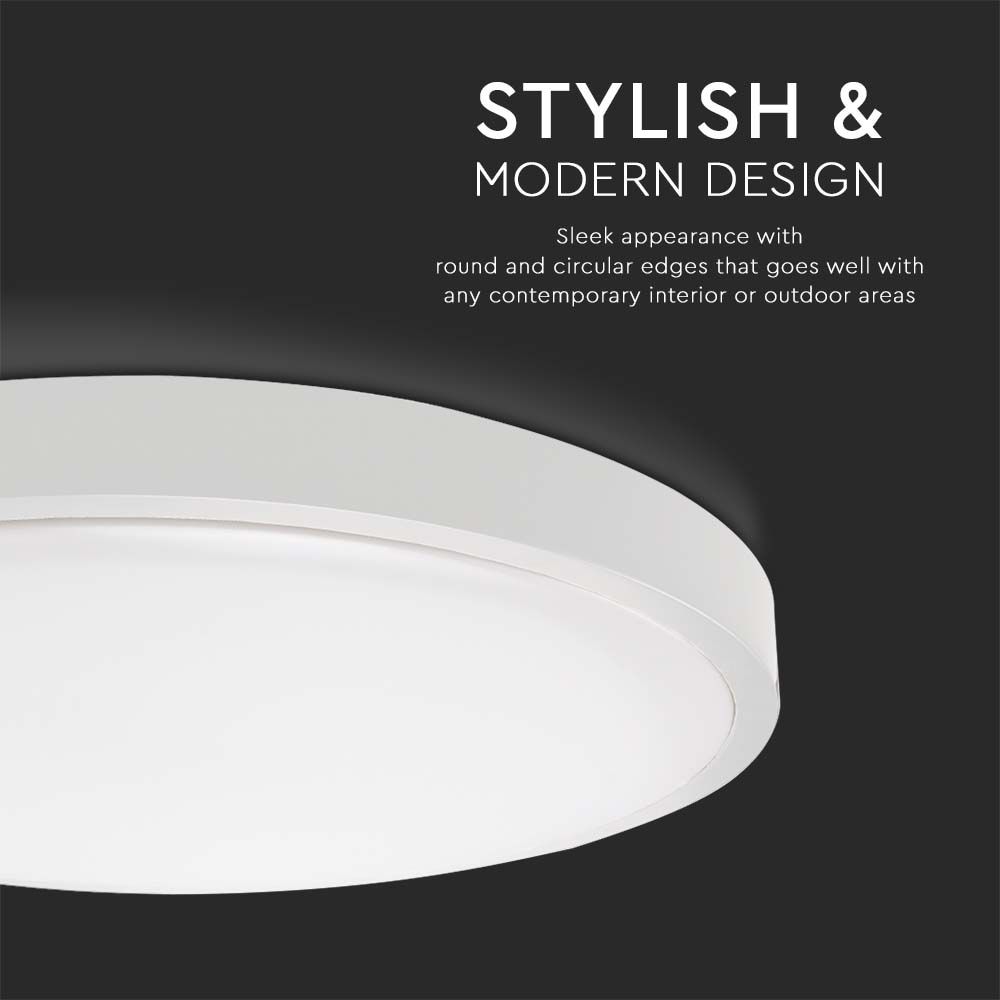 STYLISH &
MODERN DESIGN

Sleek appearance with round and circular edges that goes well with any contemporary interior or outdoor areas