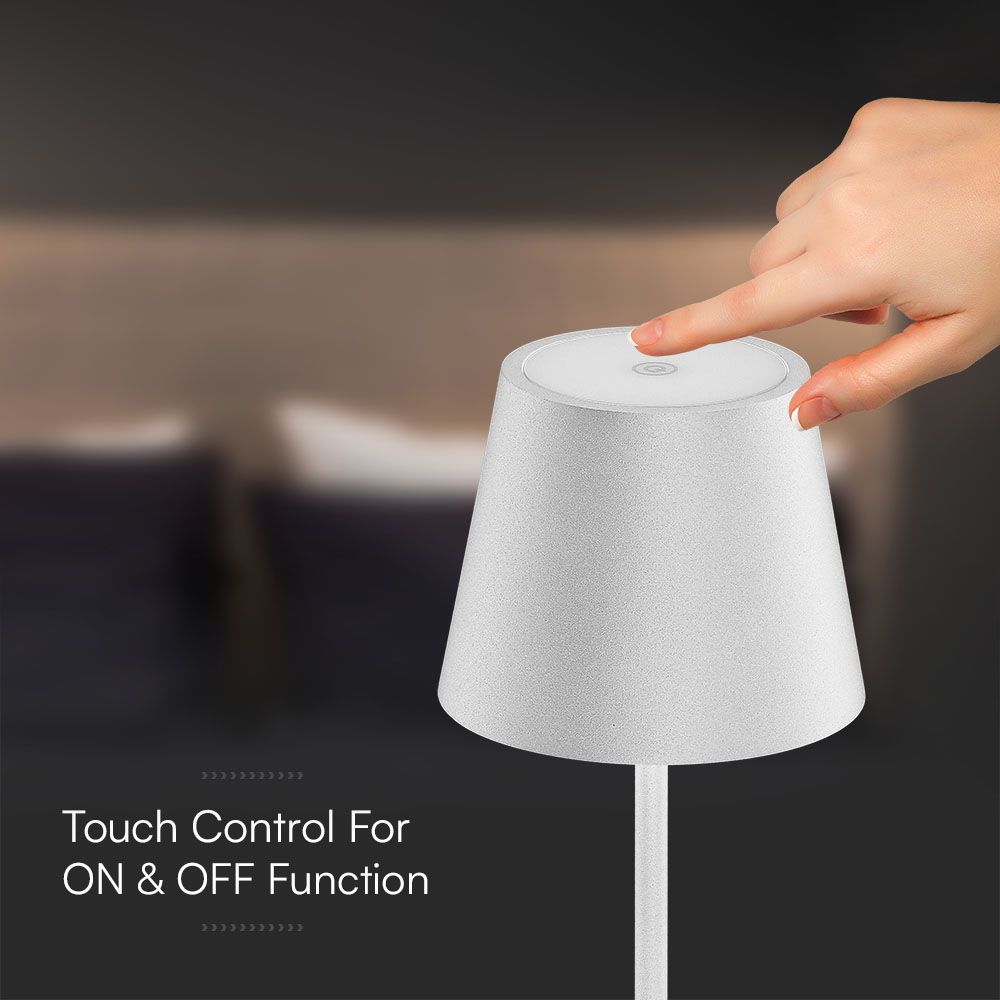 Touch Control For
ON & OFF Function