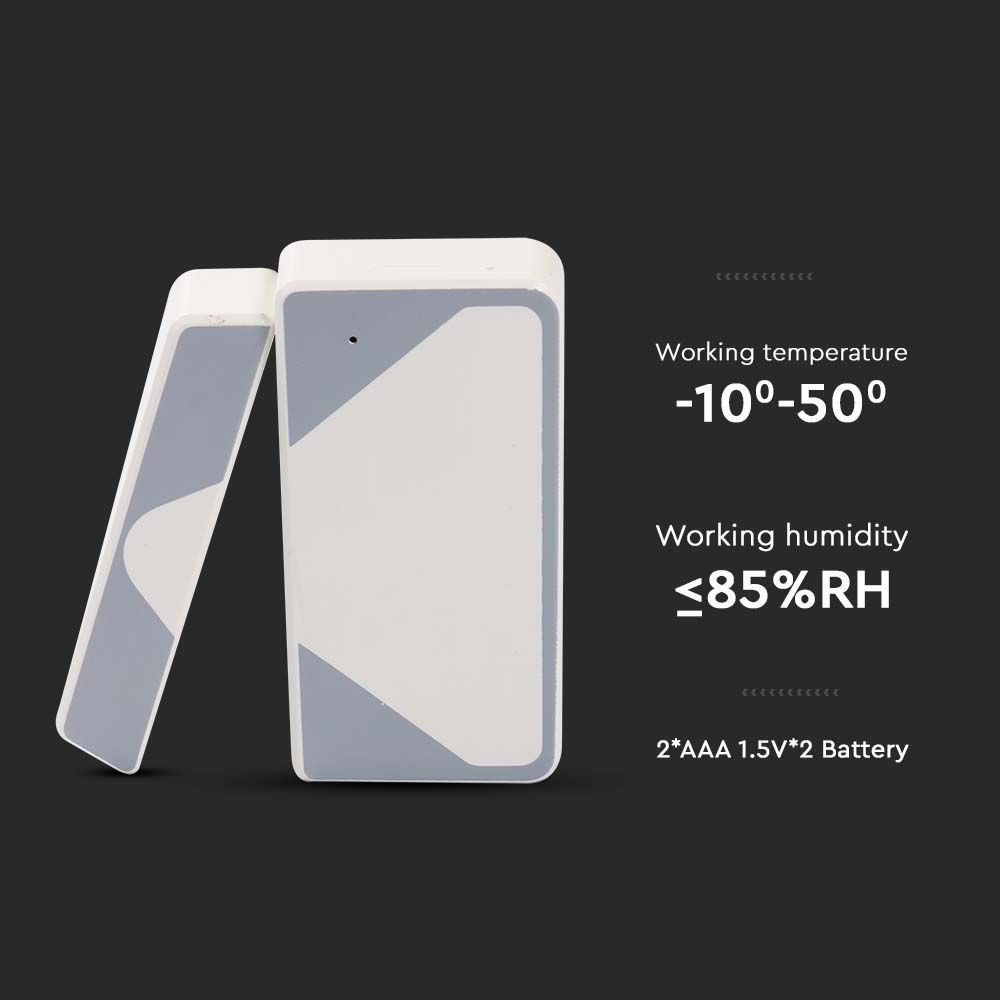 Working temperature
$-10^0$-$50^0$

Working humidity
$\leq$85%RH

2*AAA 1.5V*2 Battery