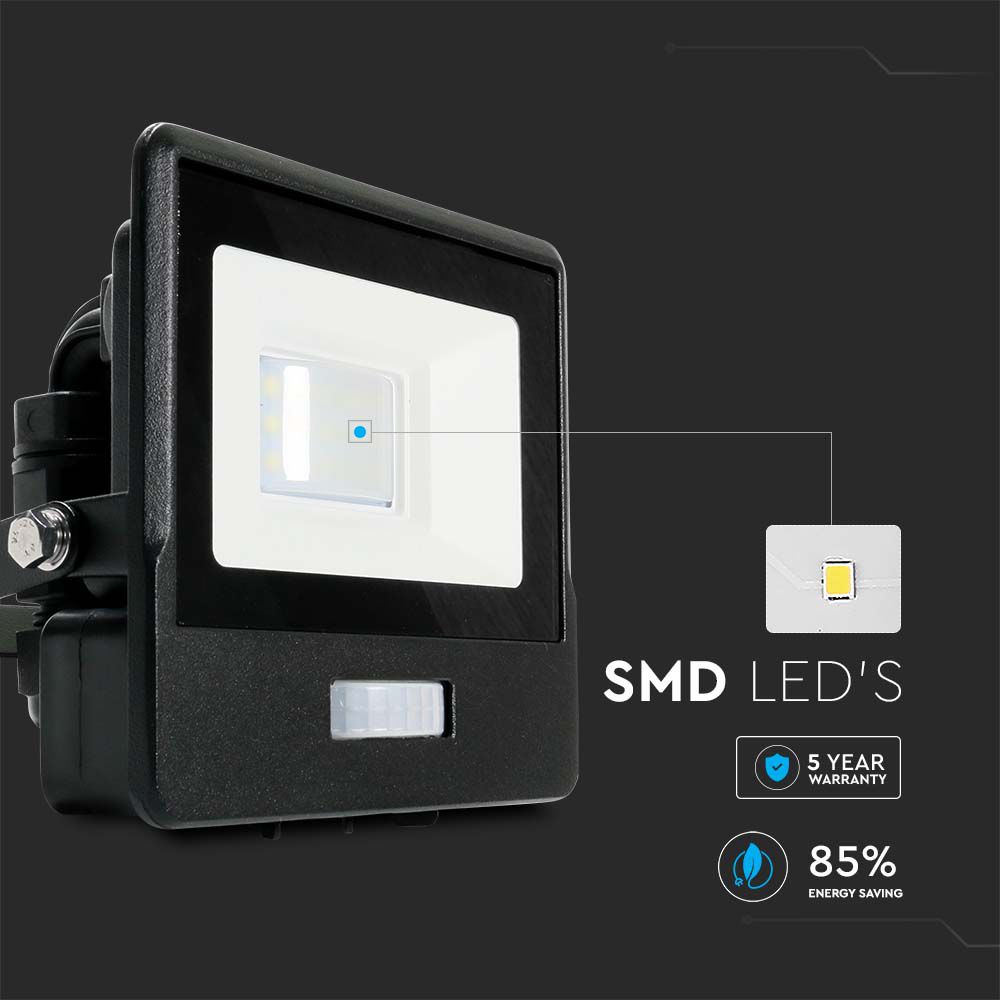 SMD LED'S

5 YEAR
WARRANTY

85%
ENERGY SAVING