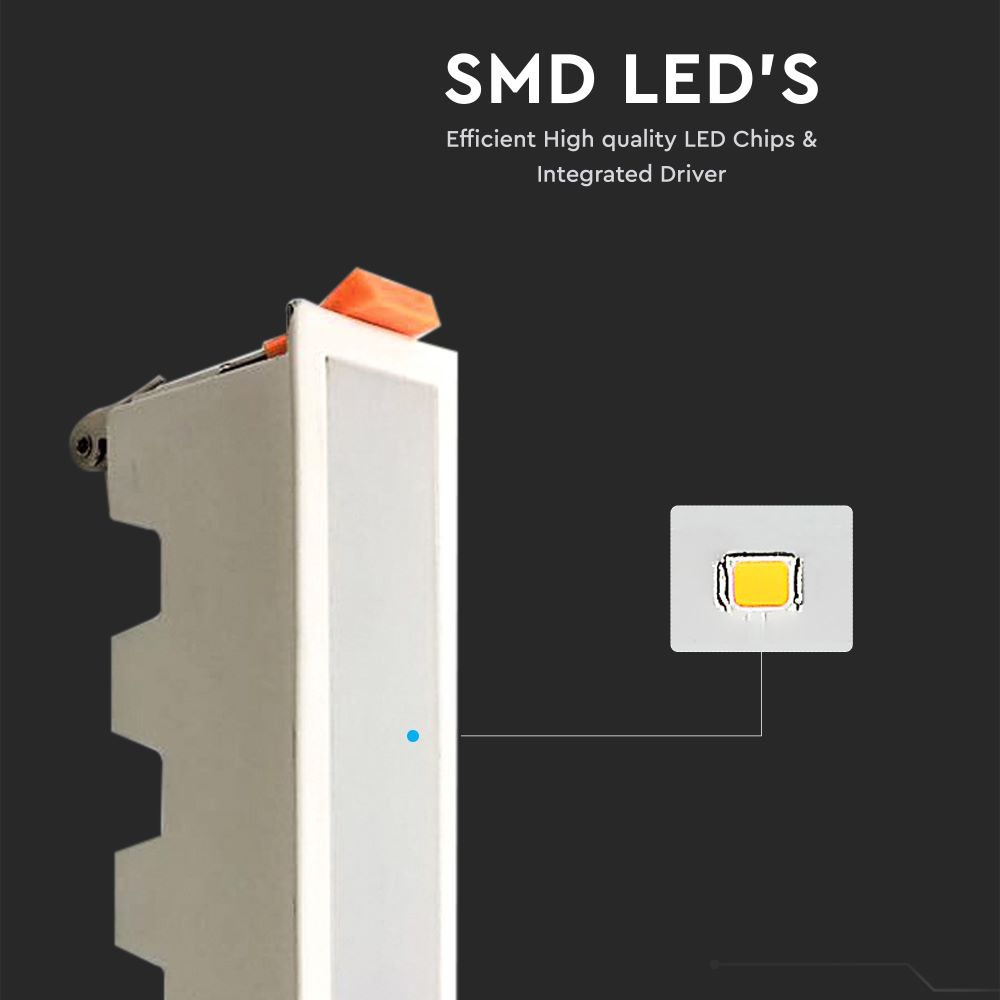 SMD LED'S

Efficient High quality LED Chips & Integrated Driver