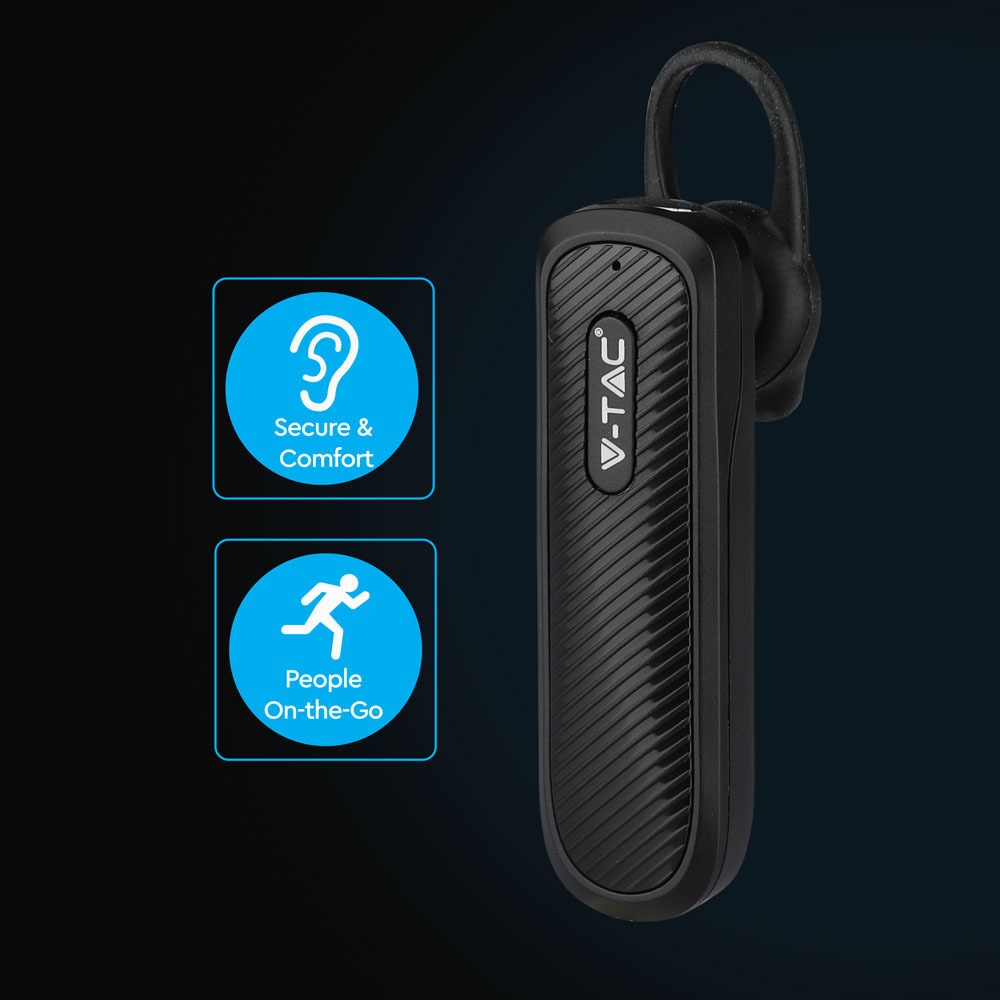 Secure & Comfort

People On-the-Go

V-TAC®