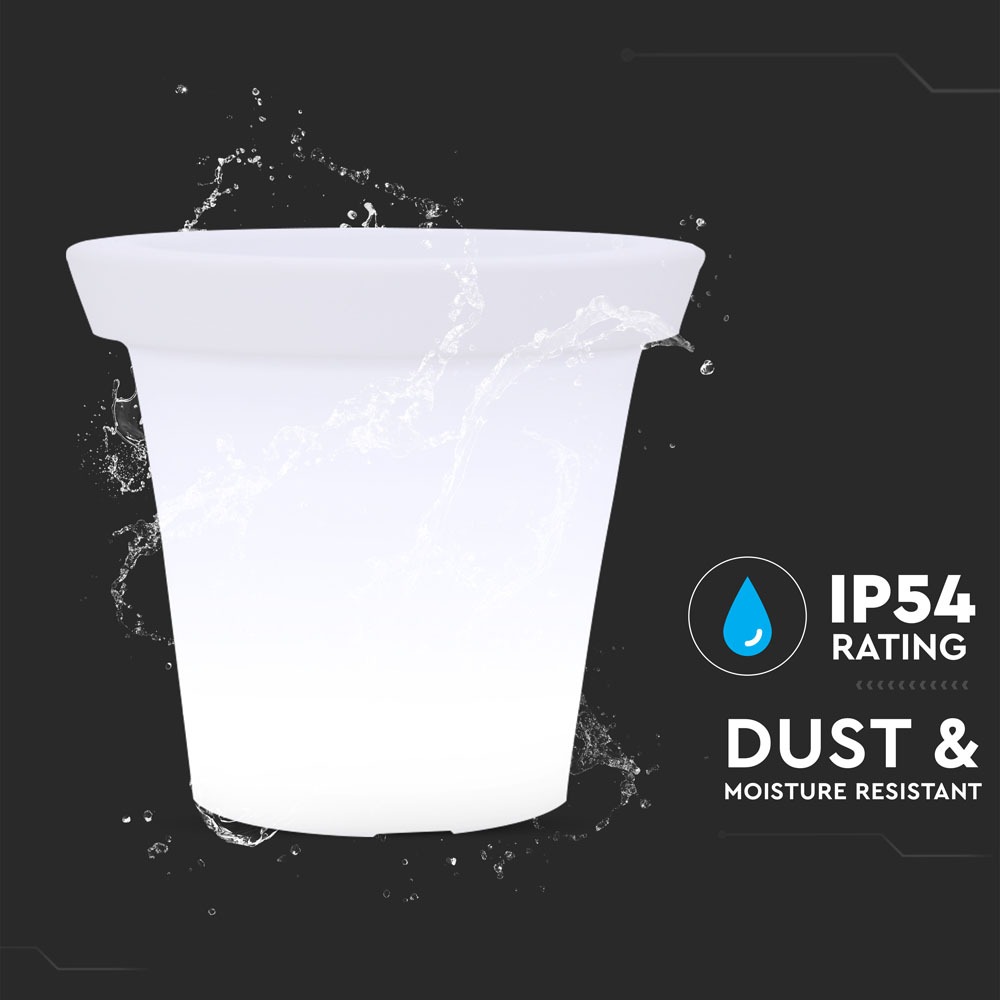 IP54
RATING

DUST &
MOISTURE RESISTANT