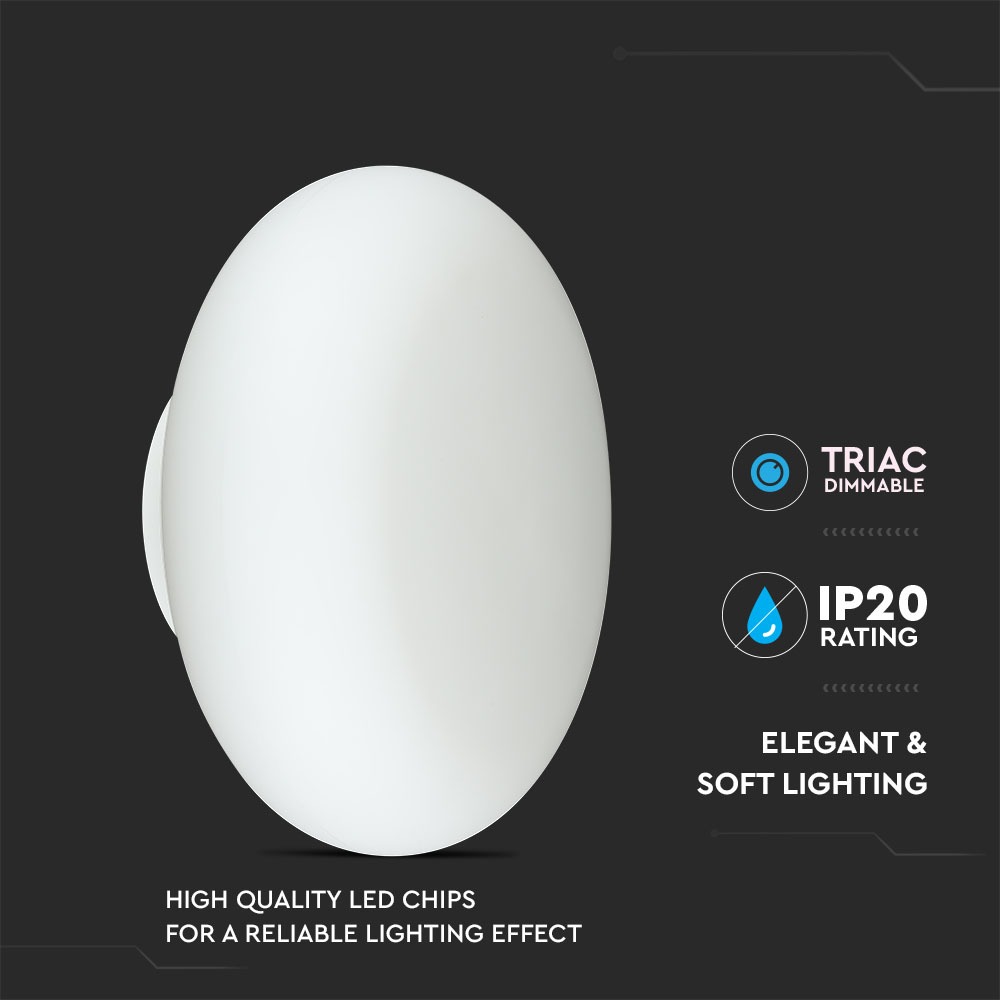 TRIAC
DIMMABLE

IP20
RATING

ELEGANT &
SOFT LIGHTING

HIGH QUALITY LED CHIPS
FOR A RELIABLE LIGHTING EFFECT