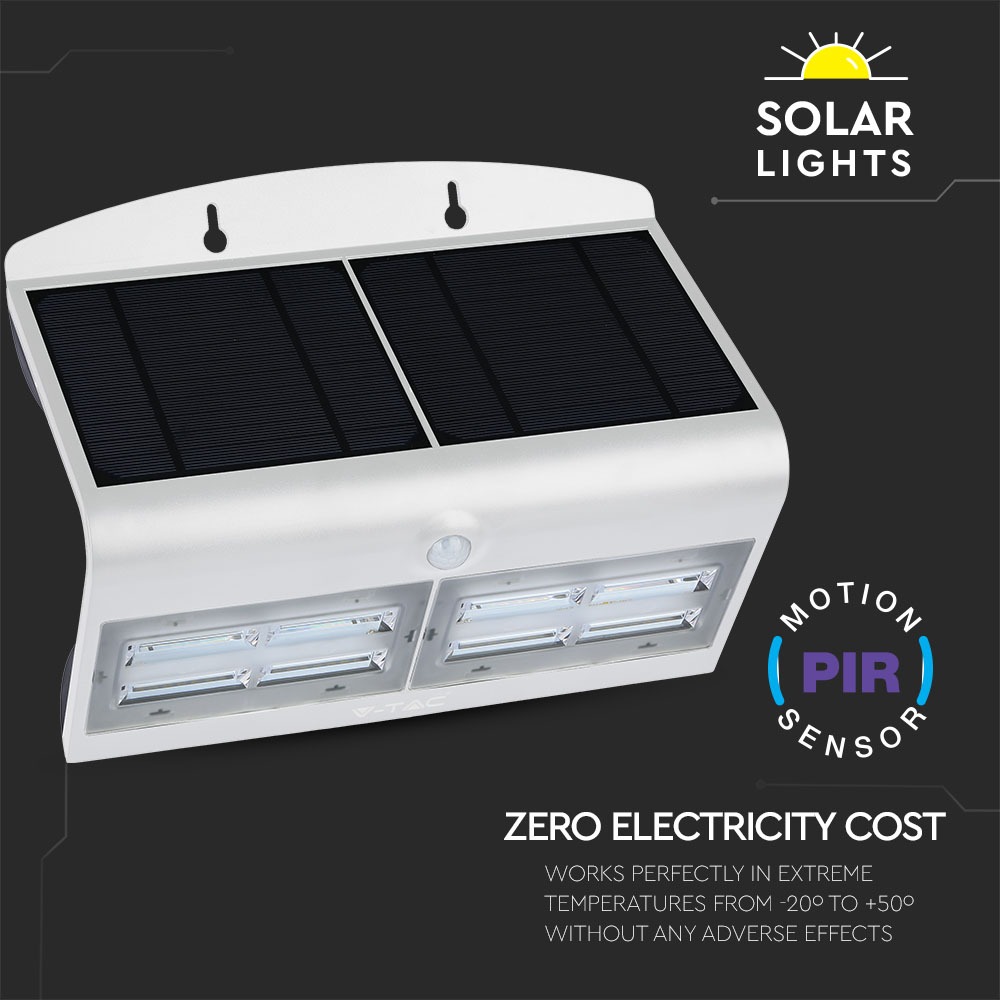 SOLAR
LIGHTS

V-TAC

MOTION
PIR
SENSOR

ZERO ELECTRICITY COST

WORKS PERFECTLY IN EXTREME TEMPERATURES FROM -20º TO +50º WITHOUT ANY ADVERSE EFFECTS