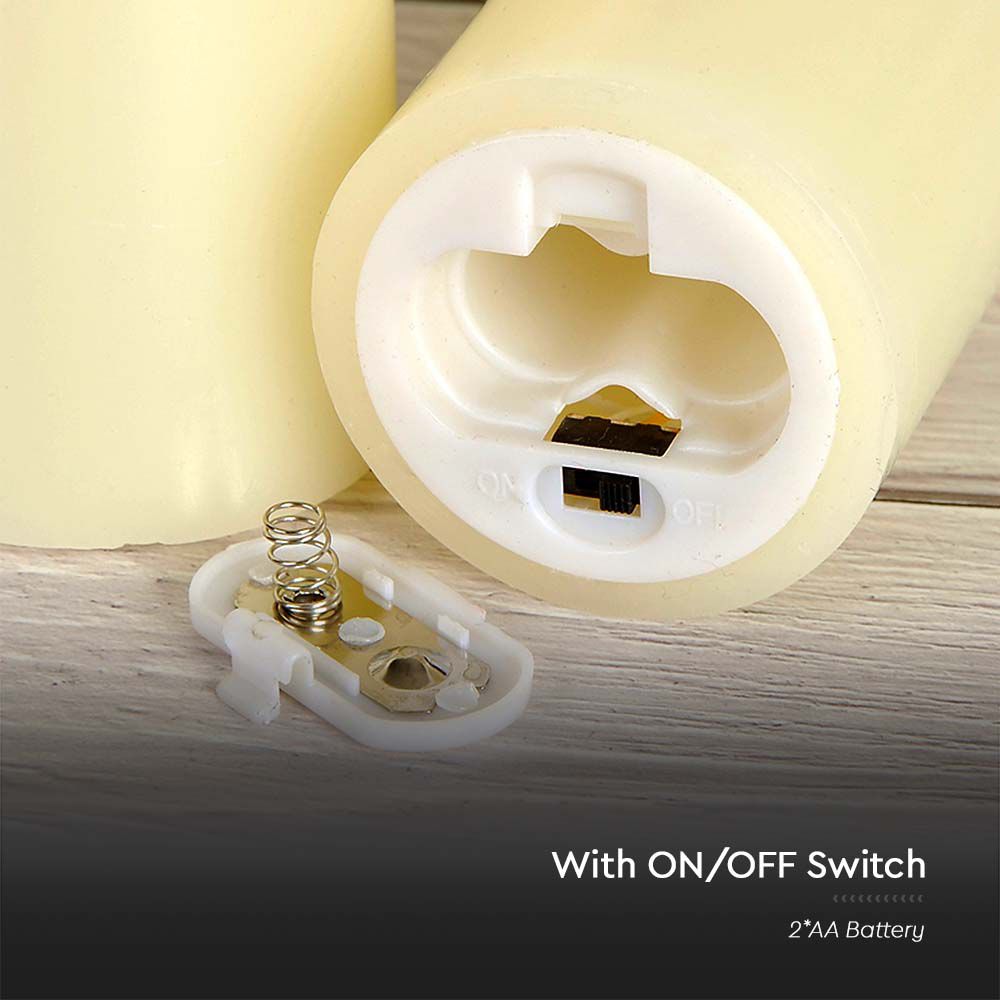 ON
OFF

With ON/OFF Switch

2*AA Battery