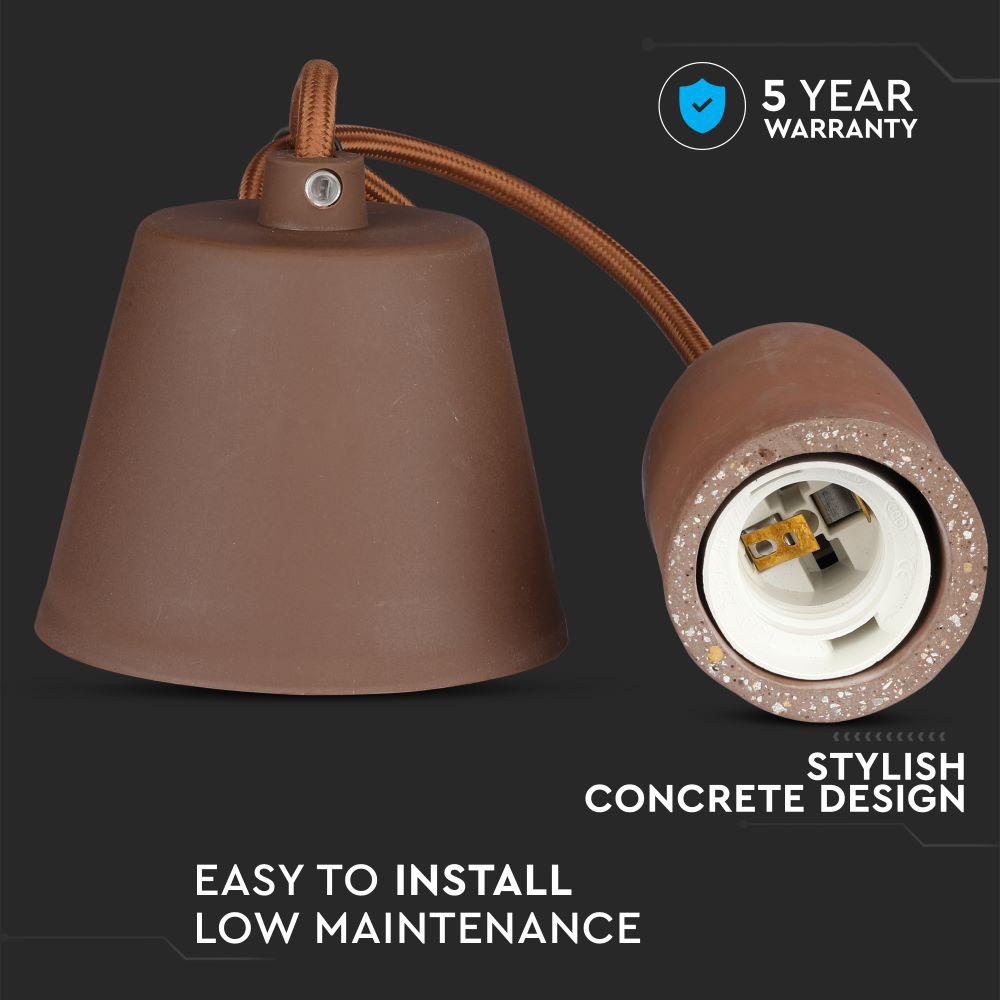 5 YEAR
WARRANTY

STYLISH
CONCRETE DESIGN

EASY TO INSTALL
LOW MAINTENANCE