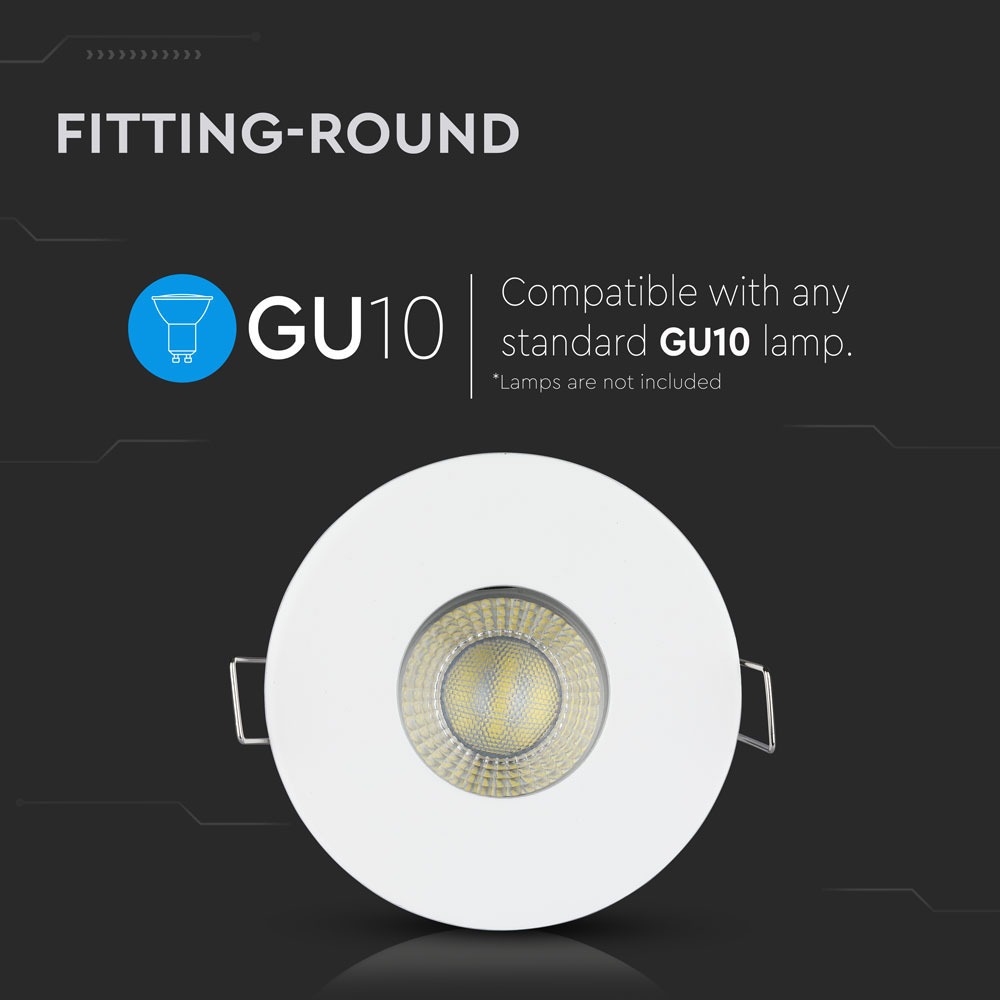 FITTING-ROUND

GU10

Compatible with any standard GU10 lamp.
*Lamps are not included