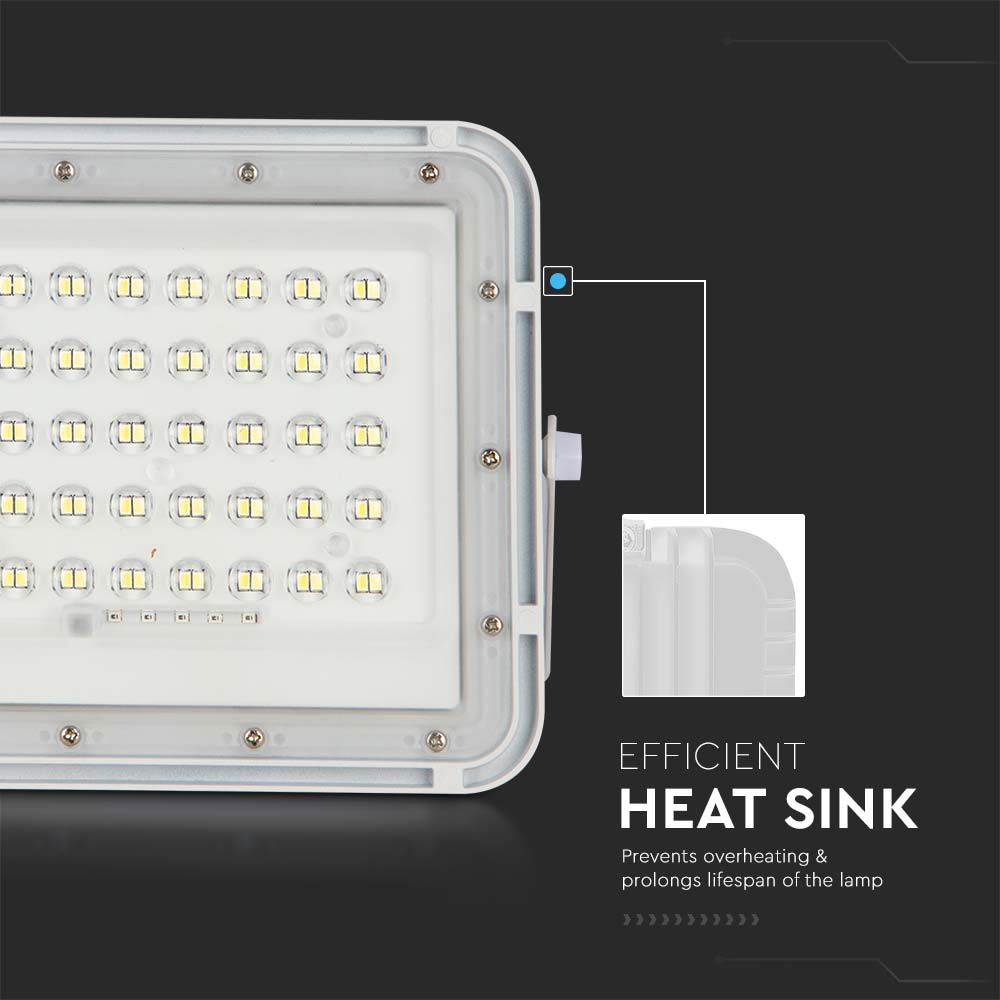 EFFICIENT
HEAT SINK

Prevents overheating & prolongs lifespan of the lamp