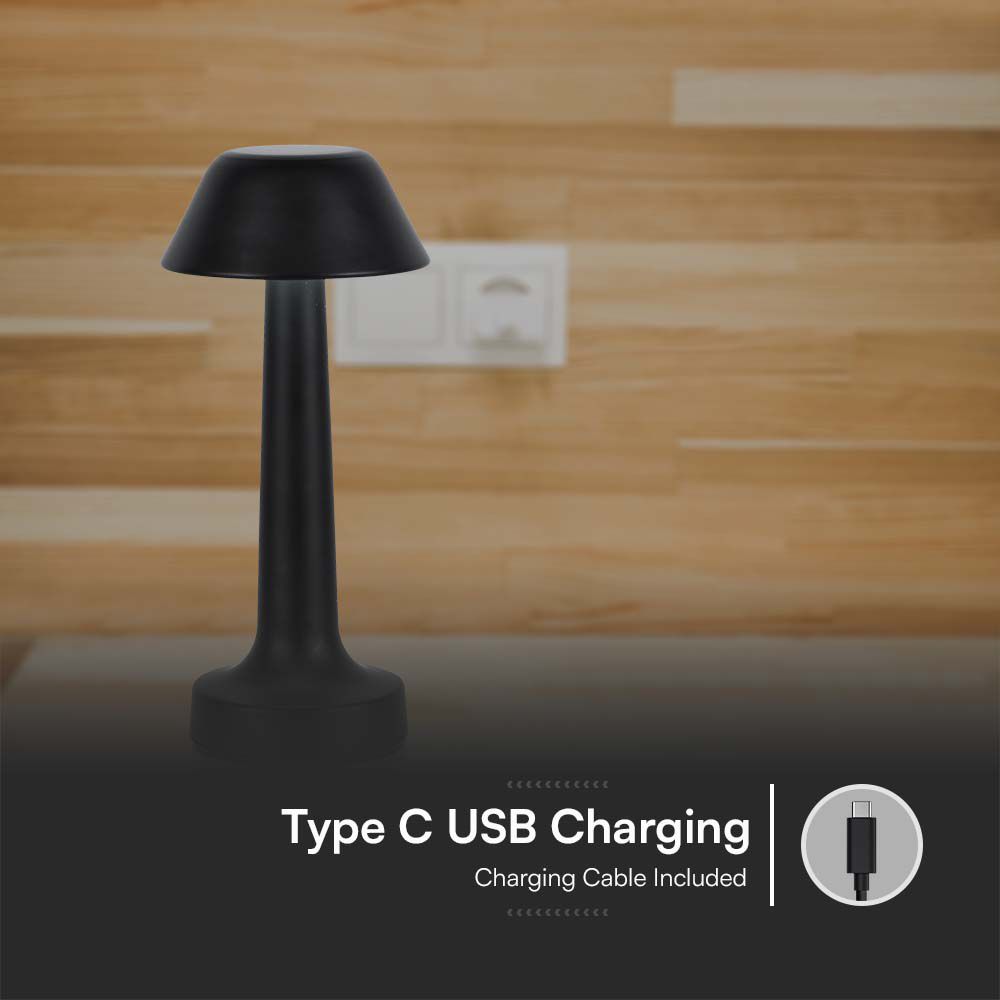 Type C USB Charging
Charging Cable Included