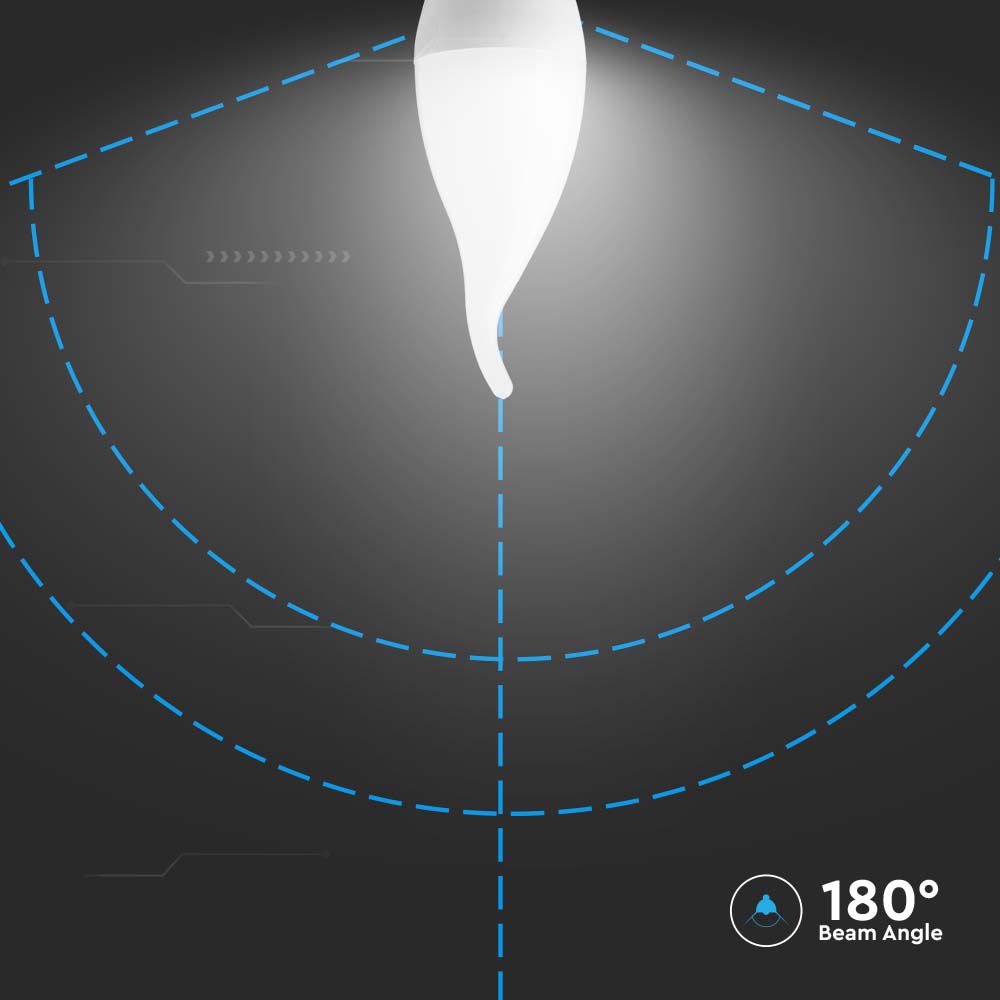 180°
Beam Angle