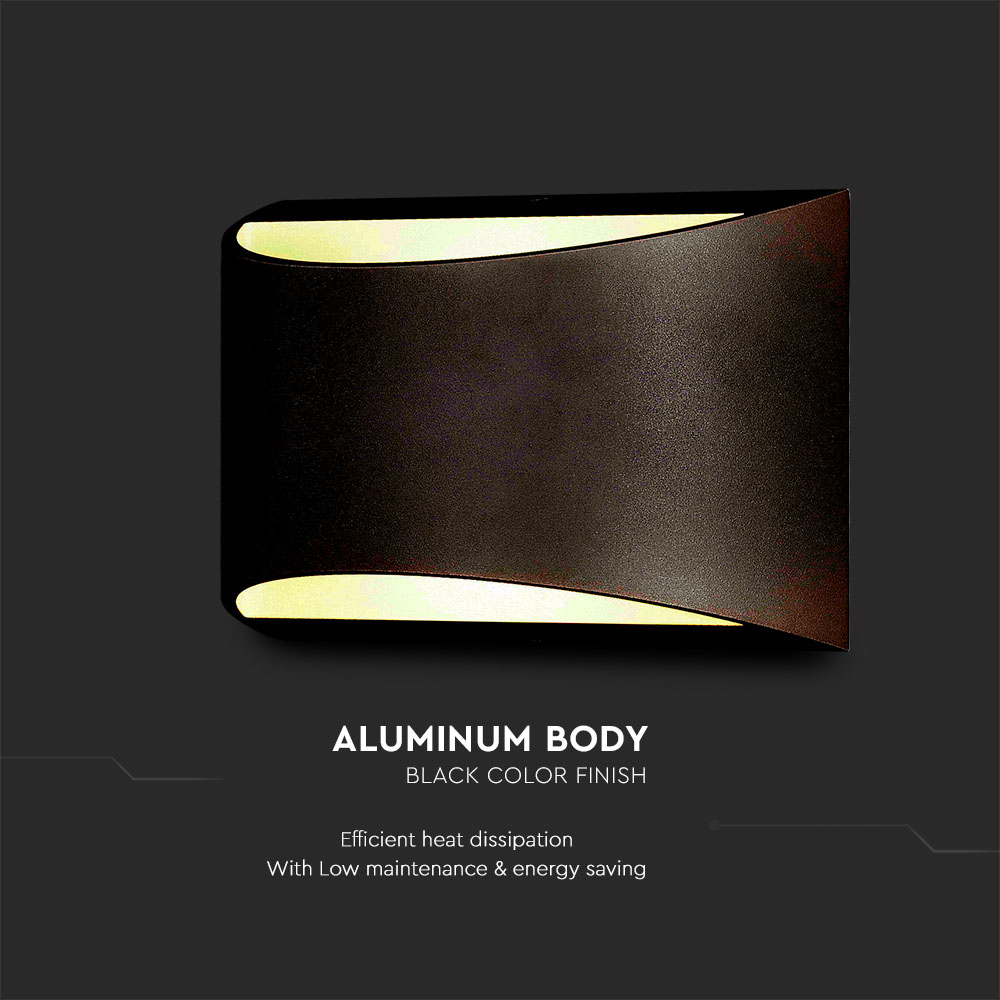 ALUMINUM BODY
BLACK COLOR FINISH

Efficient heat dissipation
With Low maintenance & energy saving