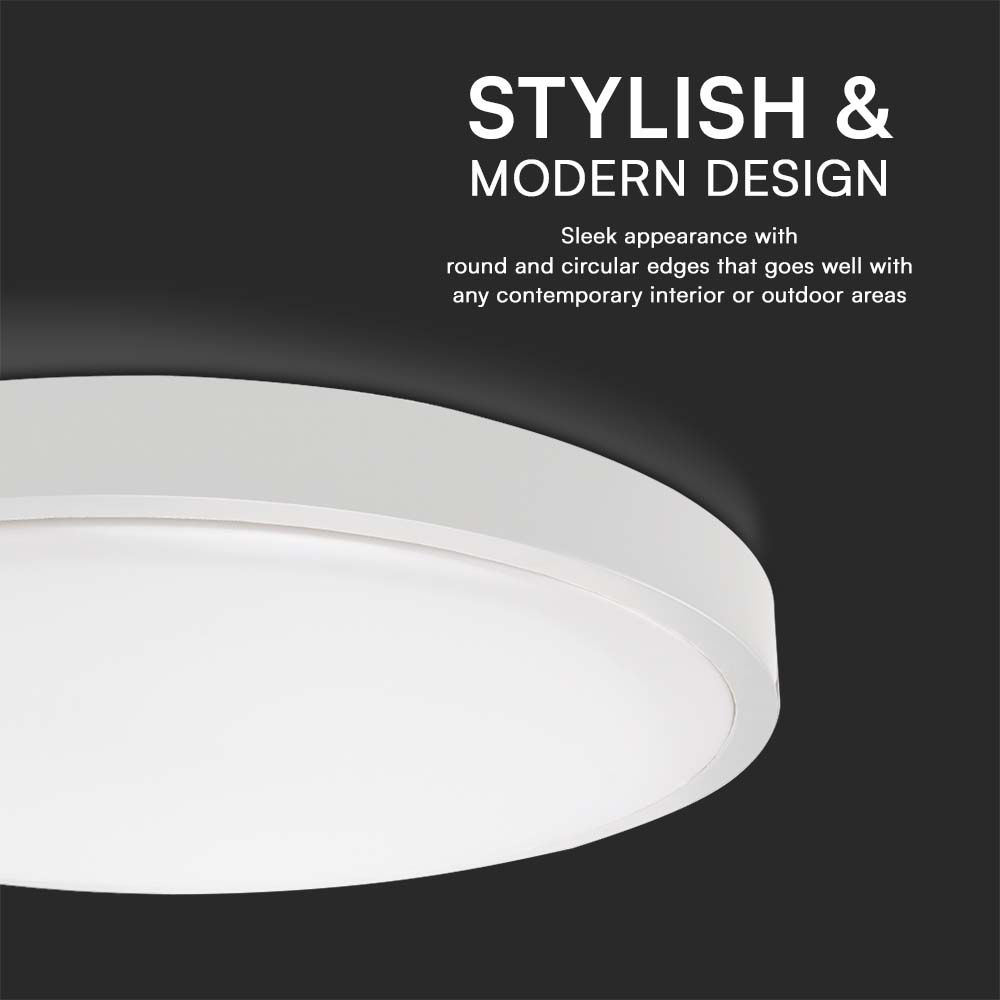 STYLISH &
MODERN DESIGN

Sleek appearance with round and circular edges that goes well with any contemporary interior or outdoor areas