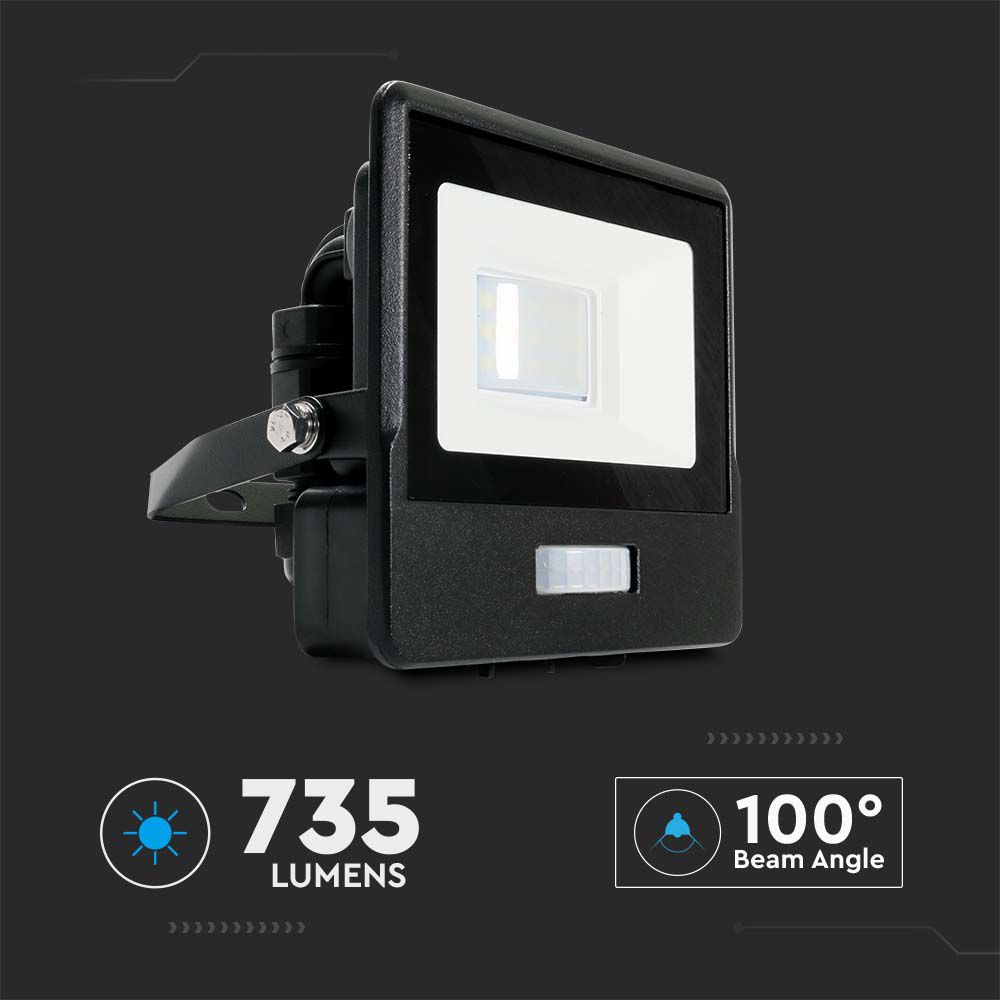 735
LUMENS

100°
Beam Angle