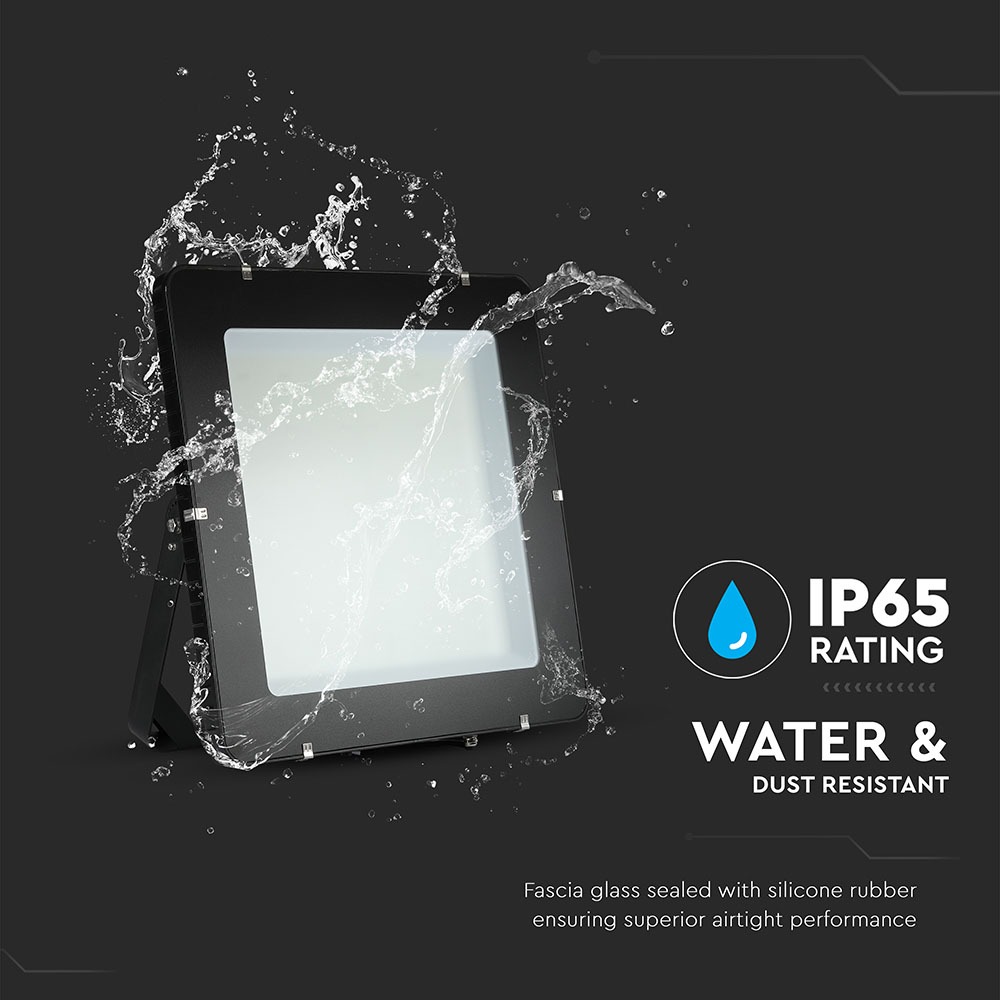 IP65
RATING

WATER &
DUST RESISTANT

Fascia glass sealed with silicone rubber ensuring superior airtight performance