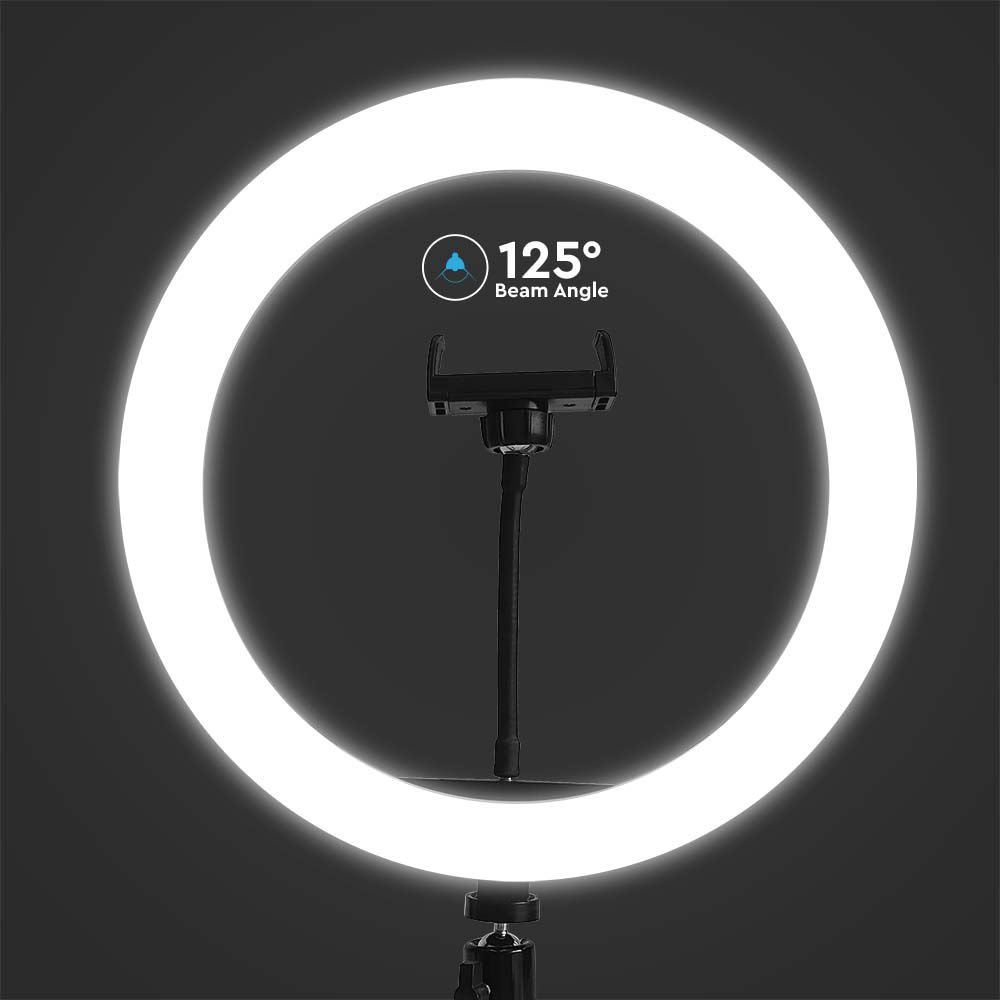 125°
Beam Angle