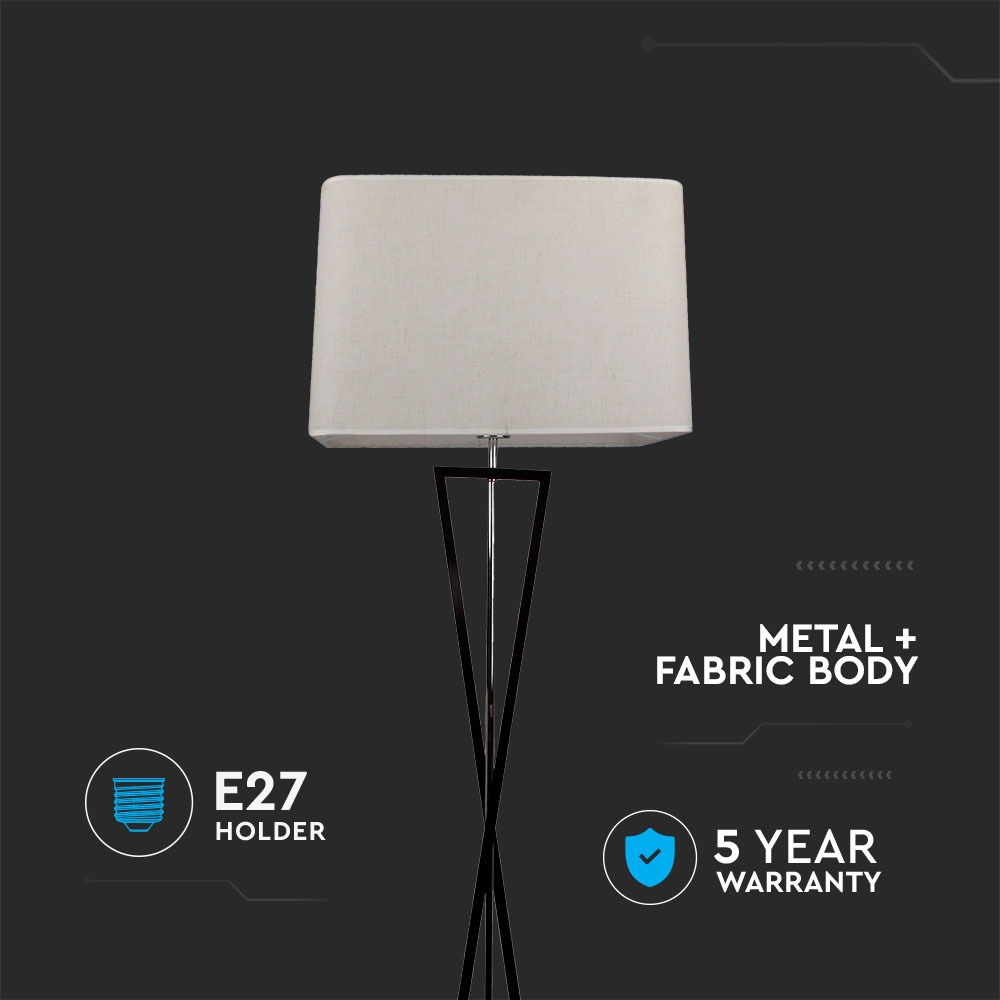 METAL +
FABRIC BODY

E27
HOLDER

5 YEAR
WARRANTY