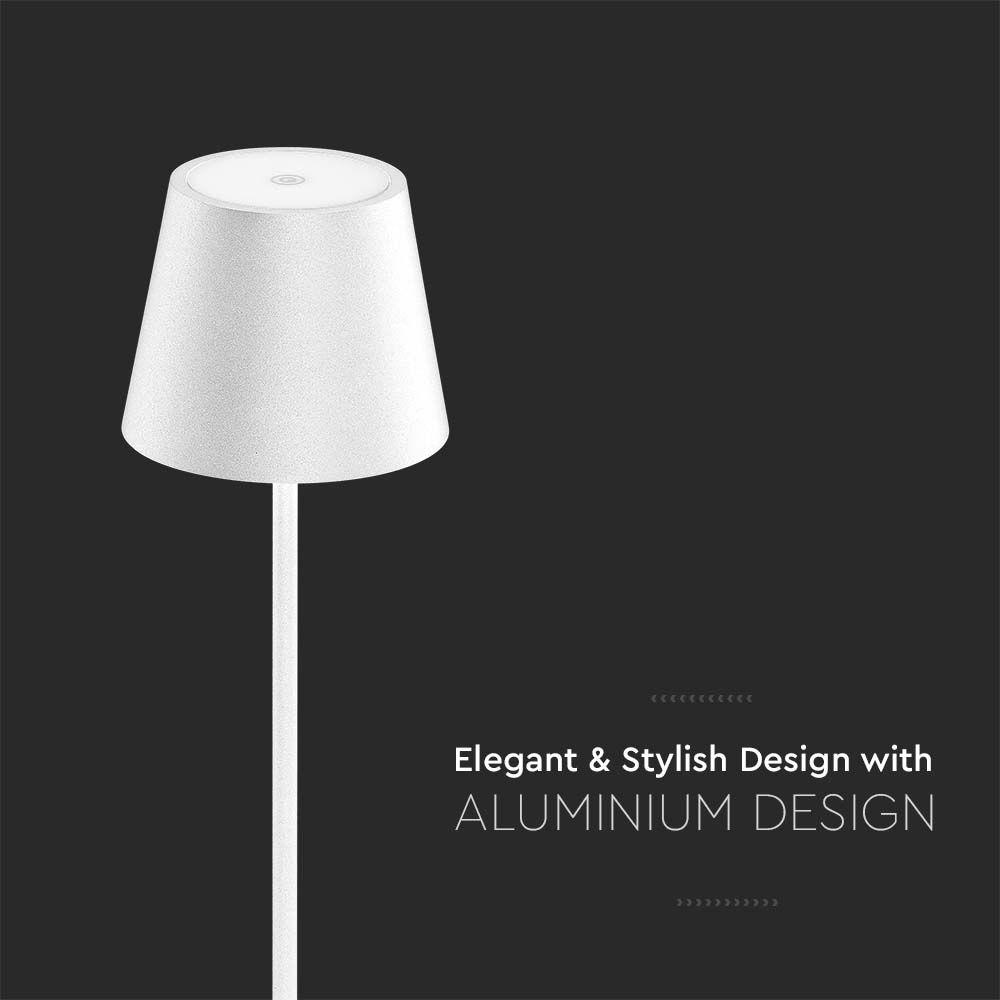 Elegant & Stylish Design with
ALUMINIUM DESIGN